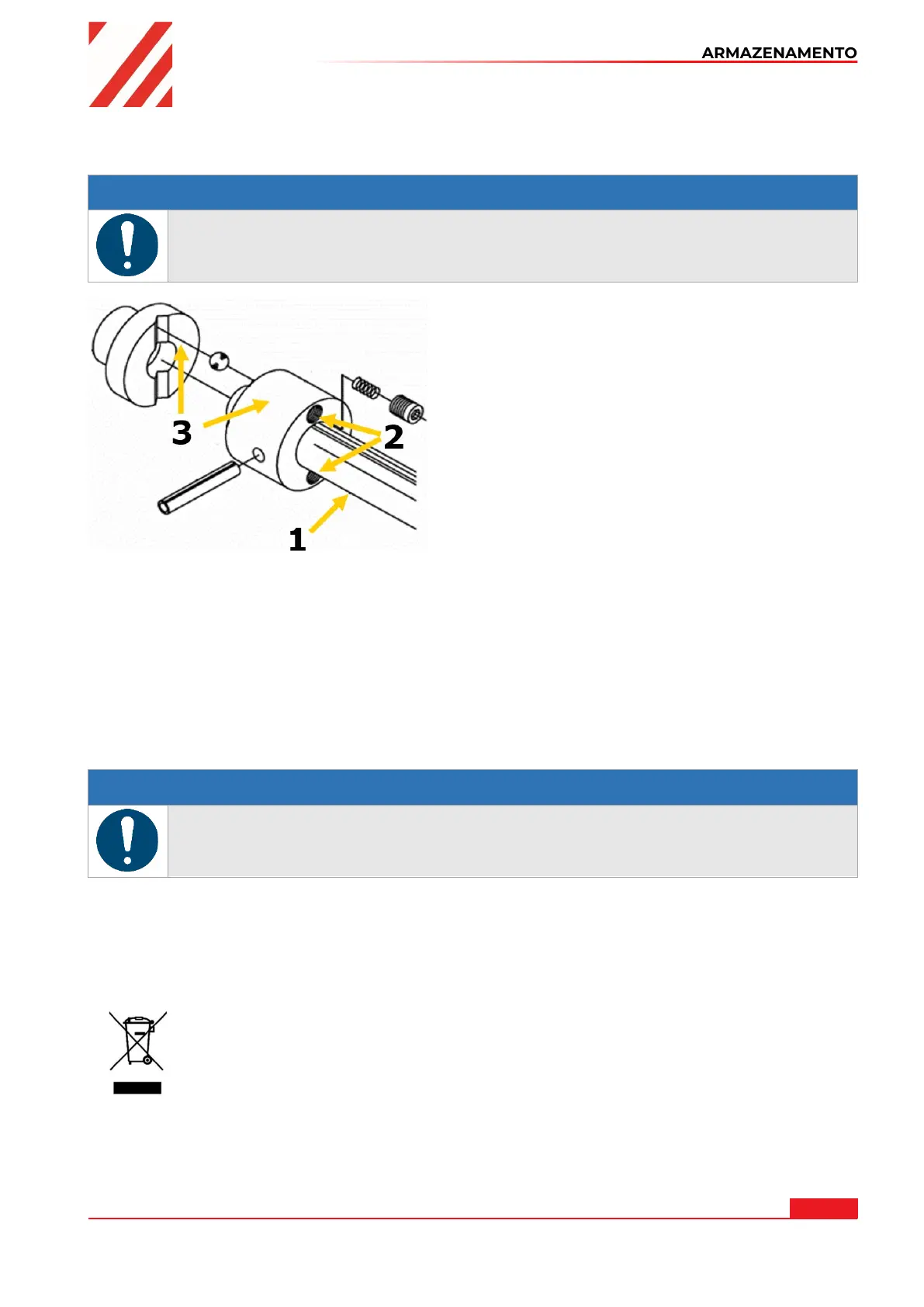 ARMAZENAMENTO

3

2

1