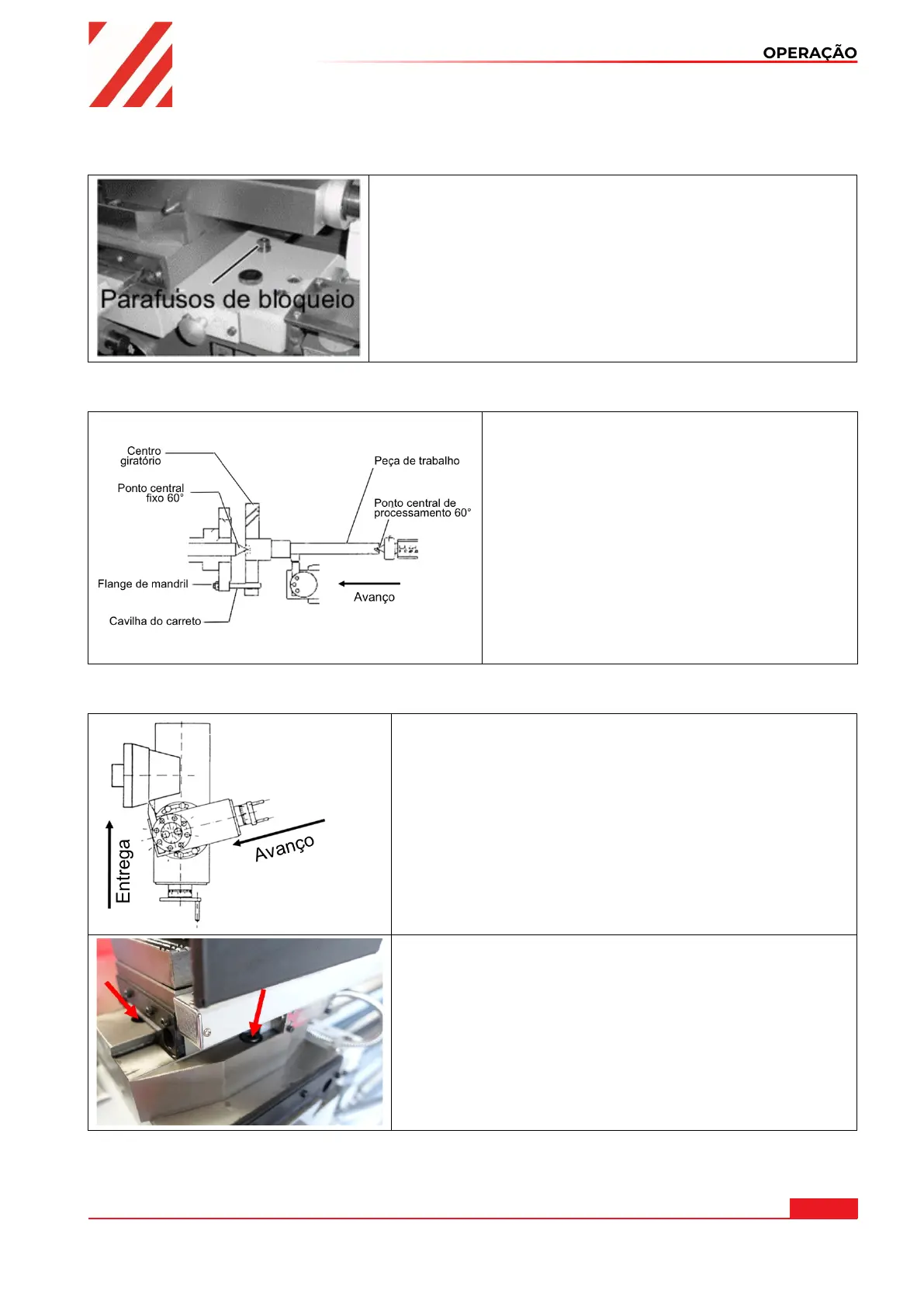 OPERAÇÃO

Parafusos de bloqueio

Centro giratório

Ponto central fixo 60°

Flange de mandril

Cavilha do carreto

Peça de trabalho

Ponto central de processamento 60°

Avanço

Entrega

Avanço