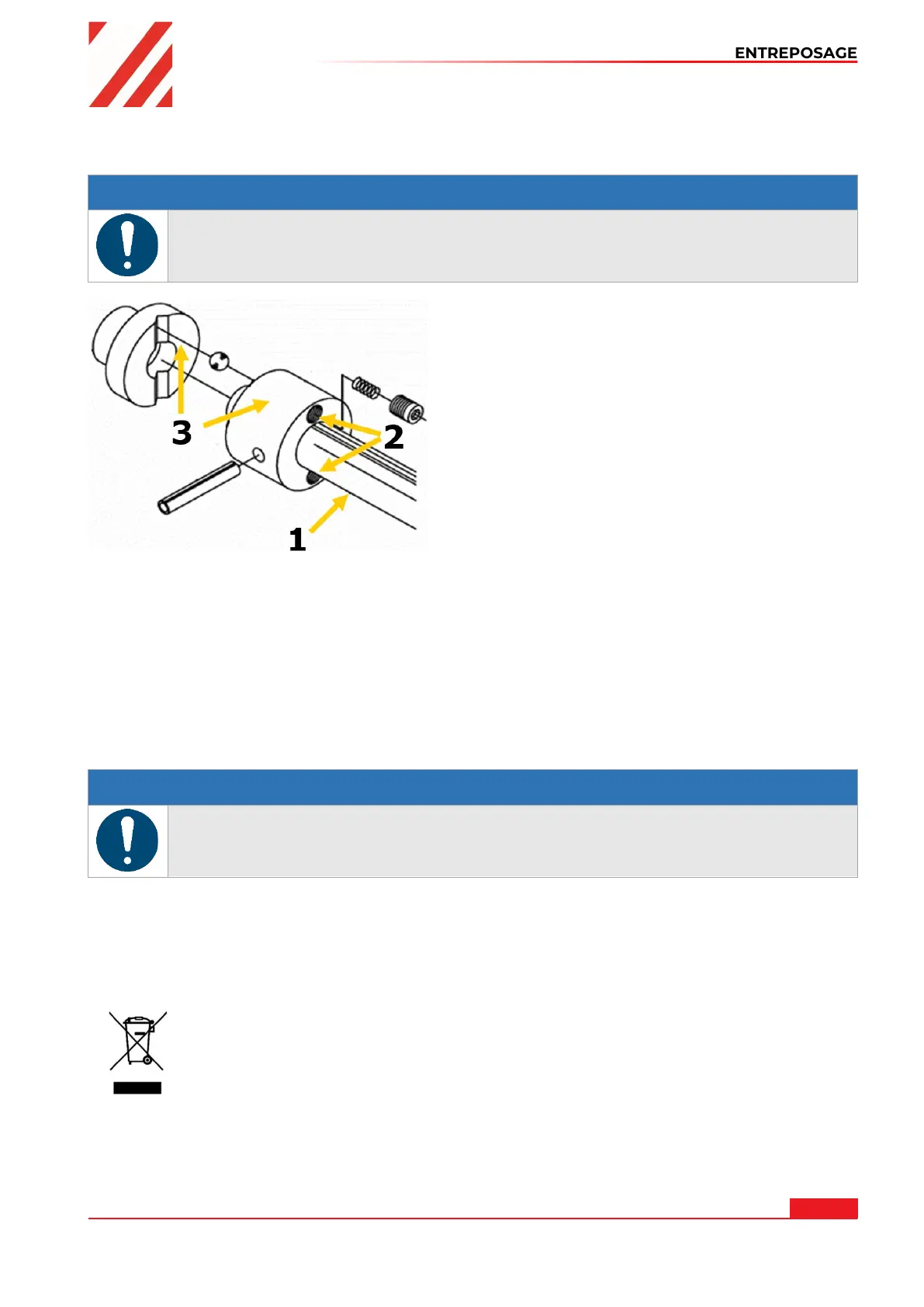 ENTREPOSAGE

3

2

1