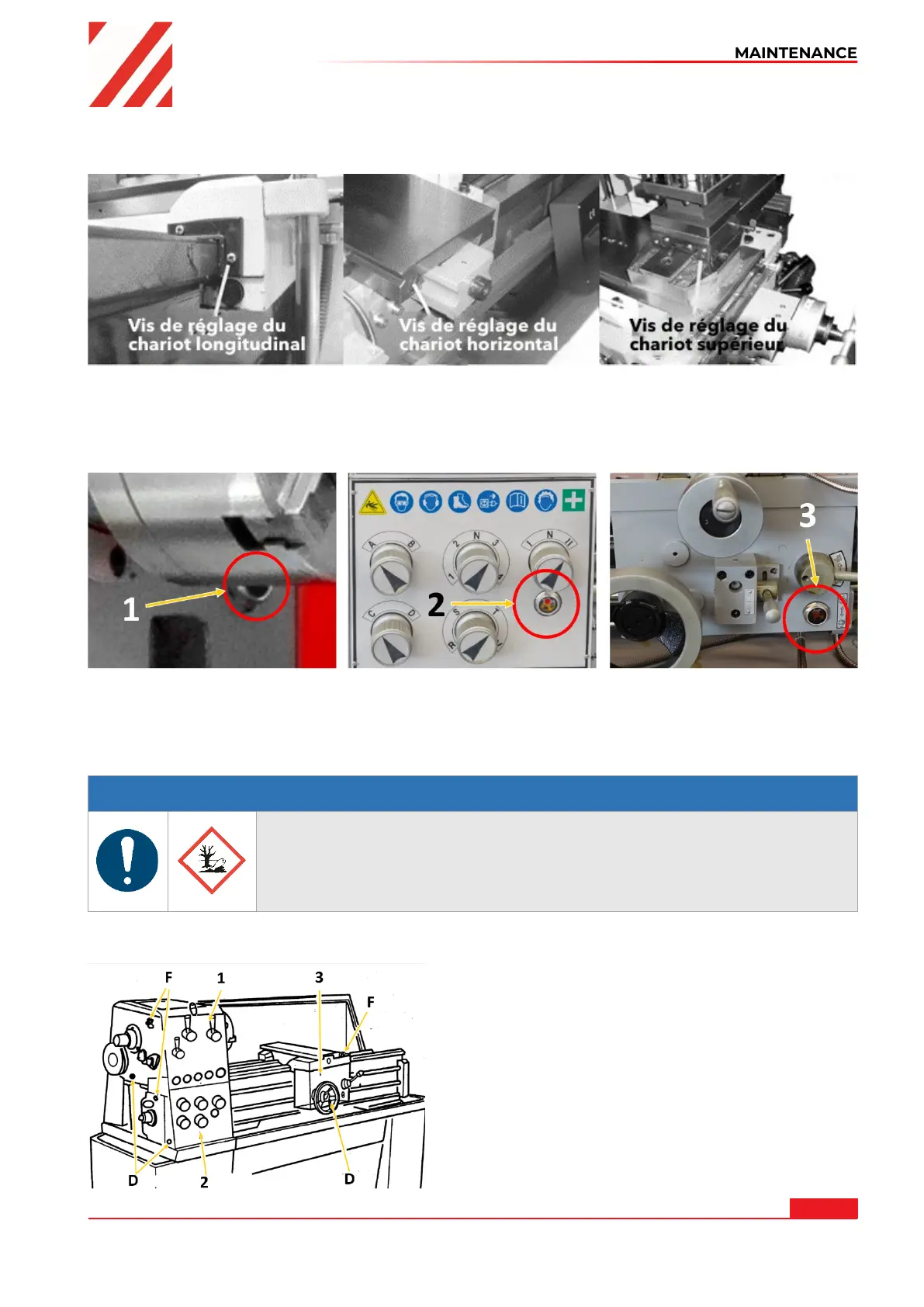 MAINTENANCE

Vis de réglage du chariot longitudinal

Vis de réglage du chariot horizontal

Vis de réglage du chariot supérieur

1

A B 2 N 3 I N II
C D S T R
2

3

F 1 3 F
D 2 D