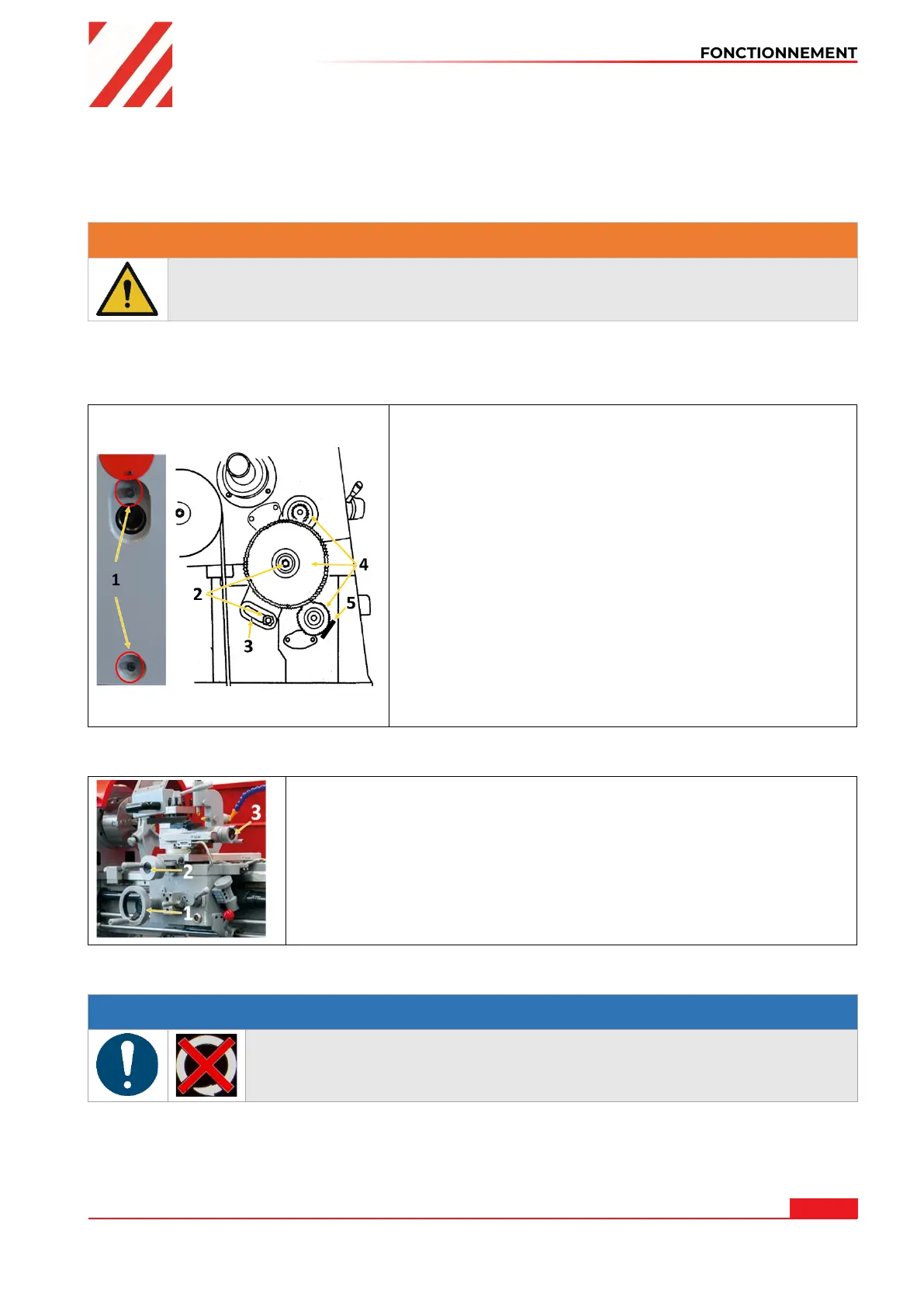 FONCTIONNEMENT

1

2

3

4

5

3

2

1