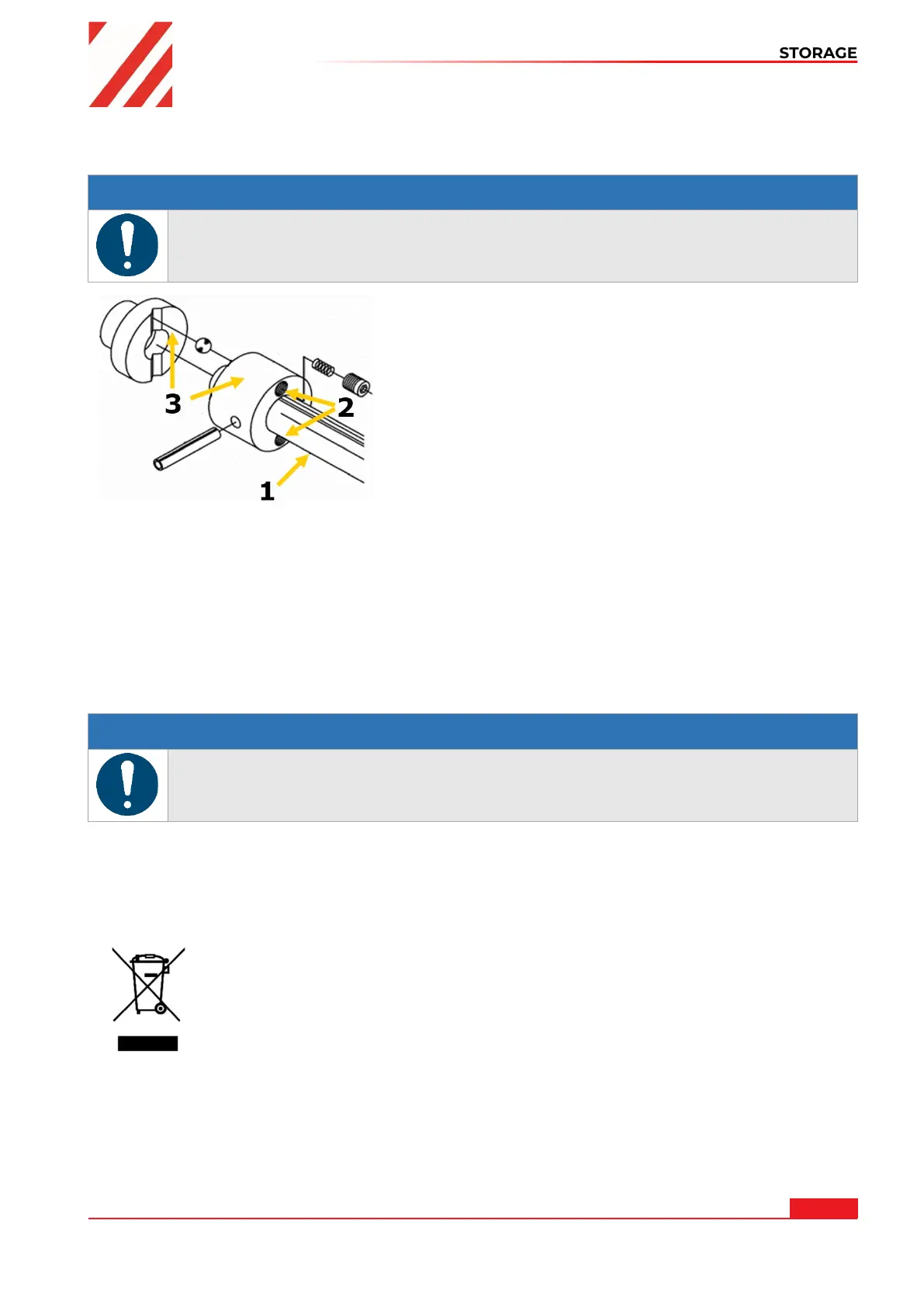 STORAGE

3

2

1