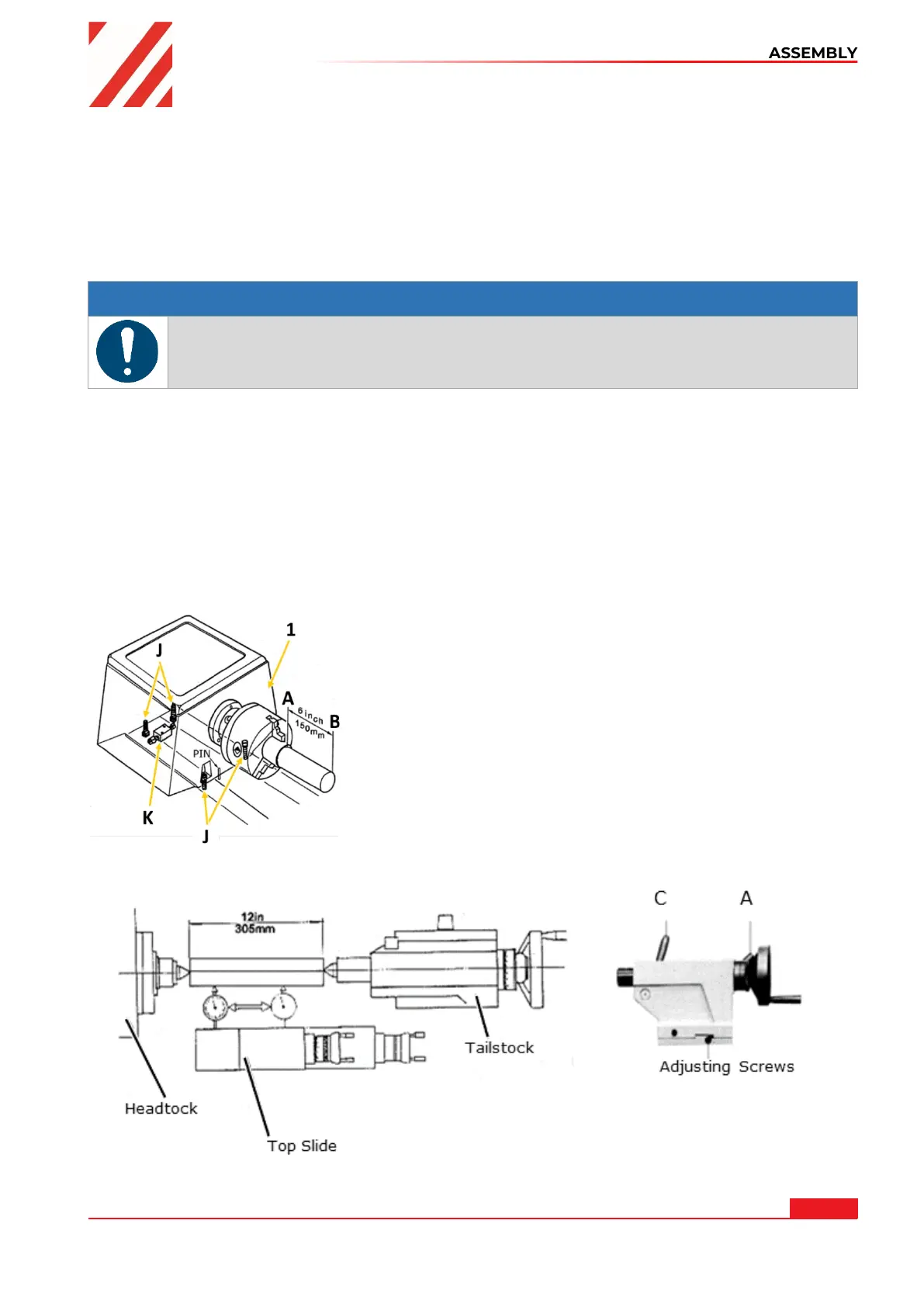 ASSEMBLY

1

J

A

6 inch 150mm

B

PIN

K

J

12in 305mm

Tailstock

Headtock

Top Slide

C

A

Adjusting Screws