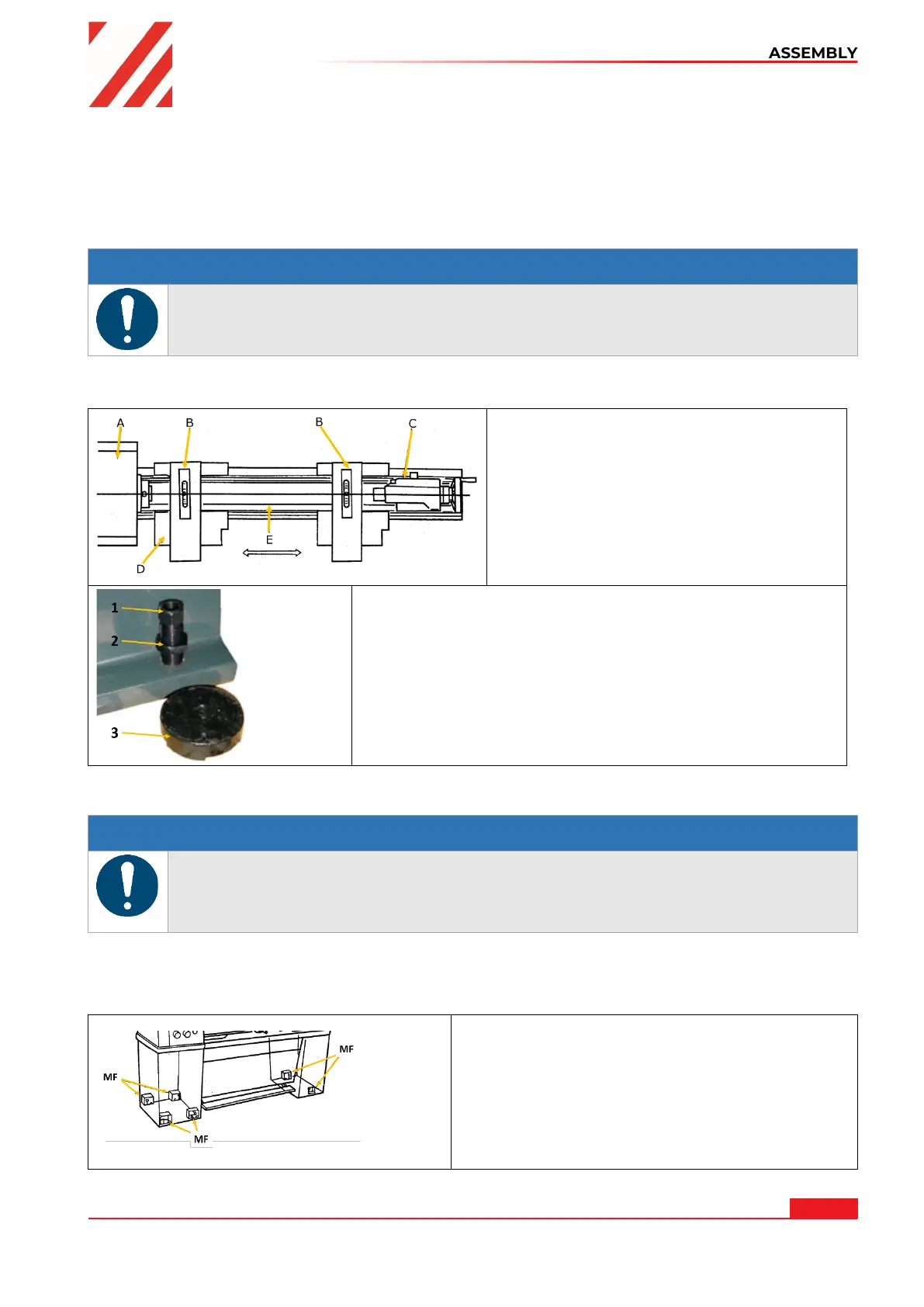 ASSEMBLY

A B B C

E

D

1

2

3

MF

MF

MF