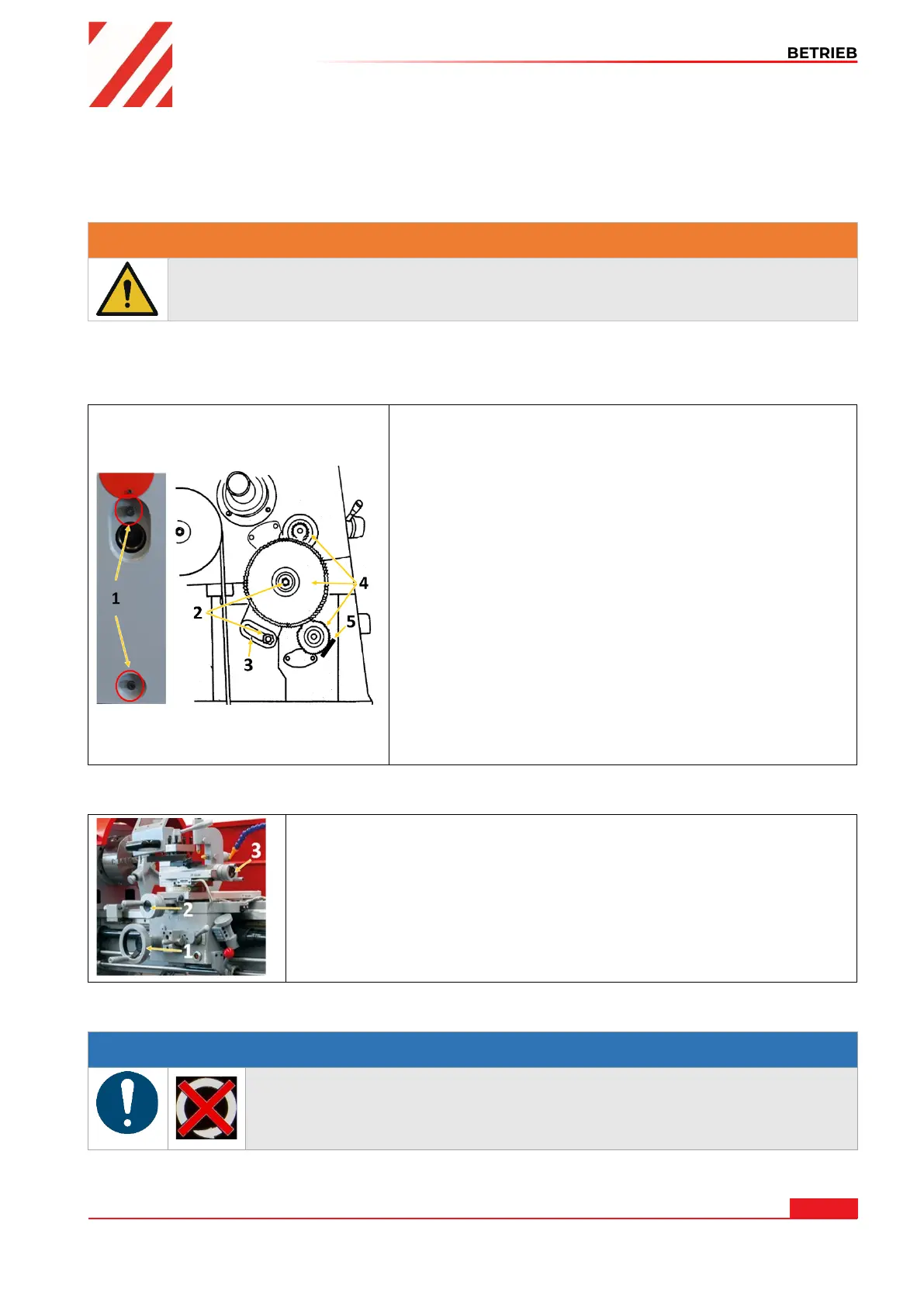 BETRIEB

1

2

3

4

5

3

2

1