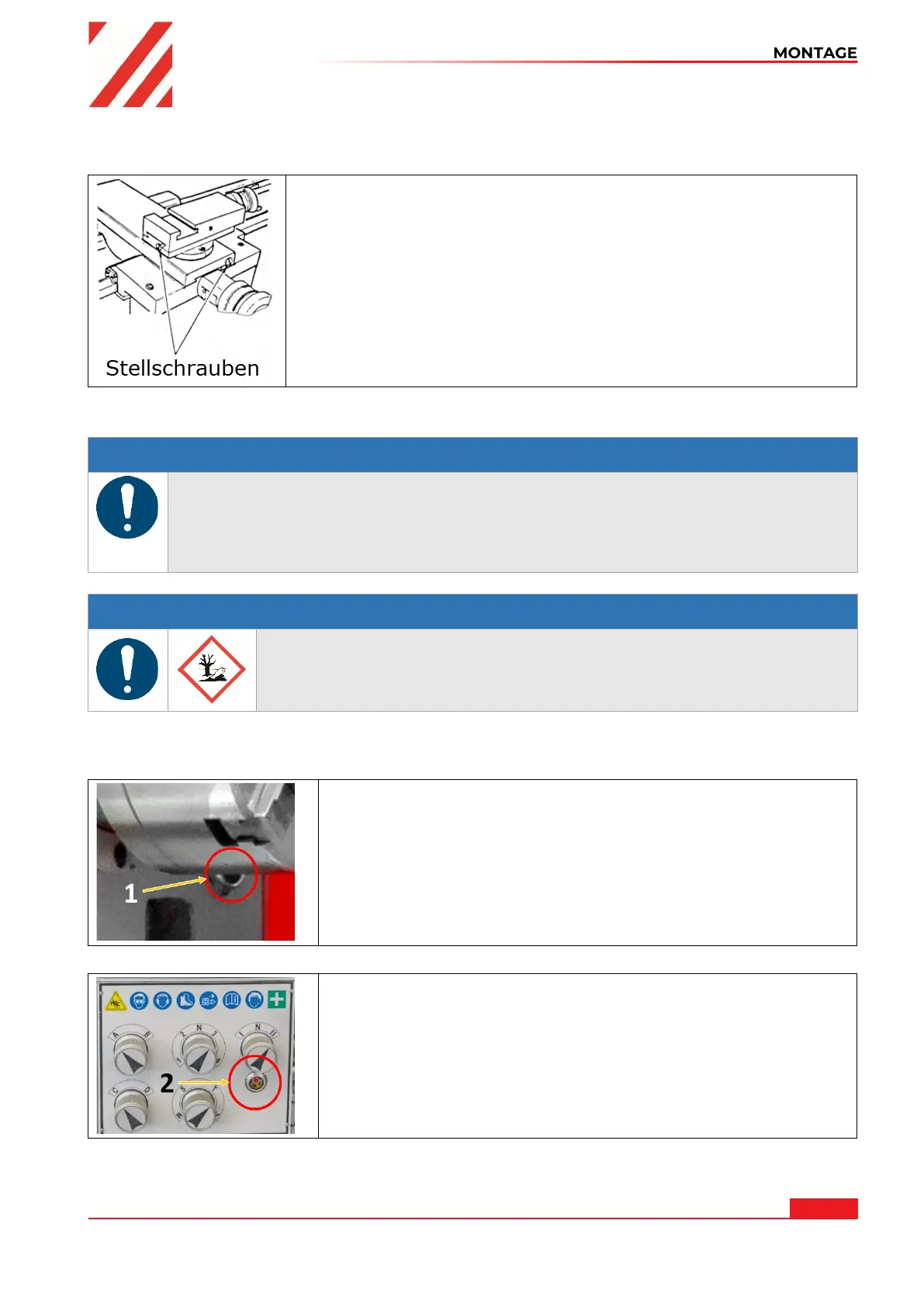 MONTAGE

Stellschrauben

1

2