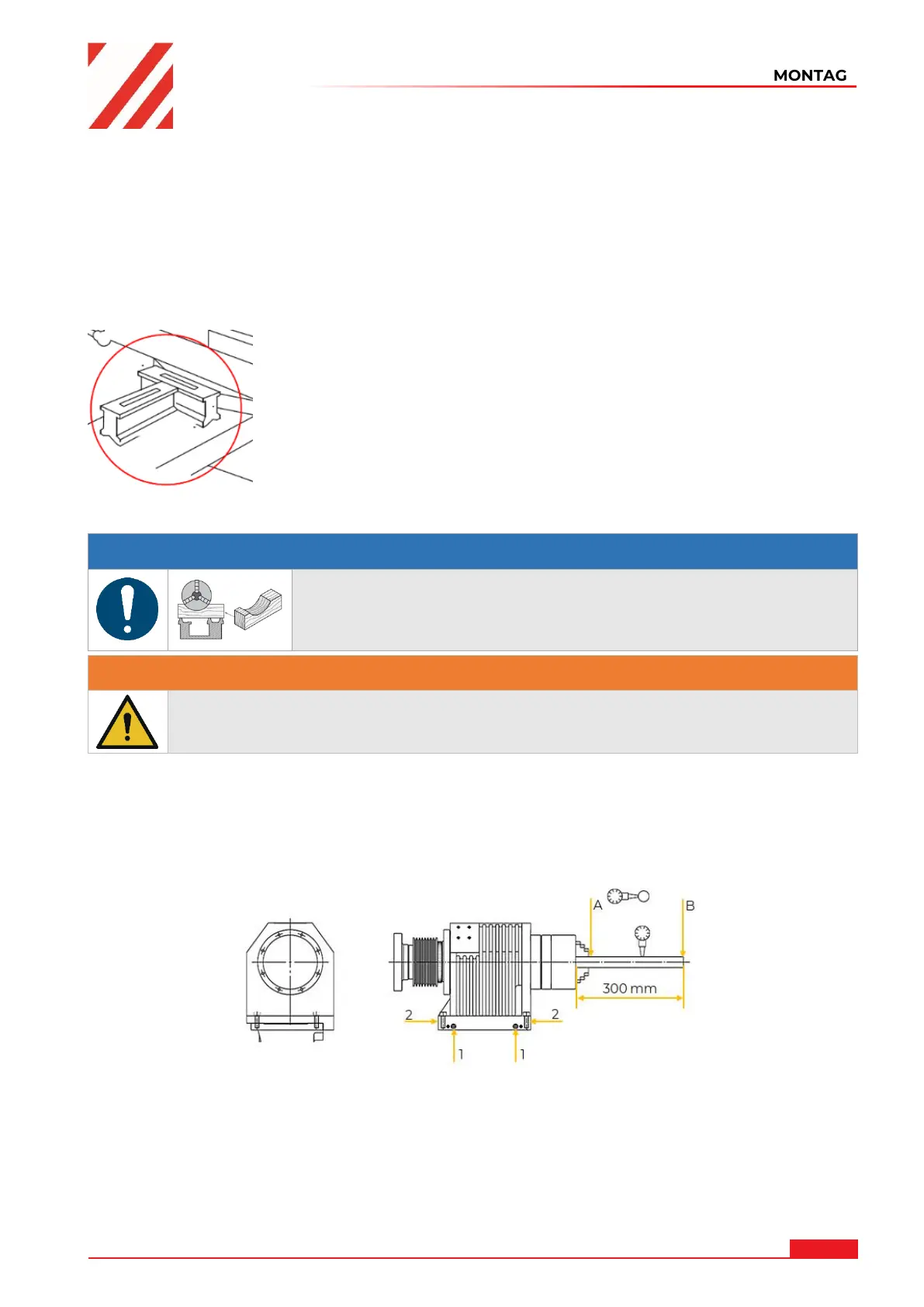 MONTAG

A

B

300 mm

2

2

1

1