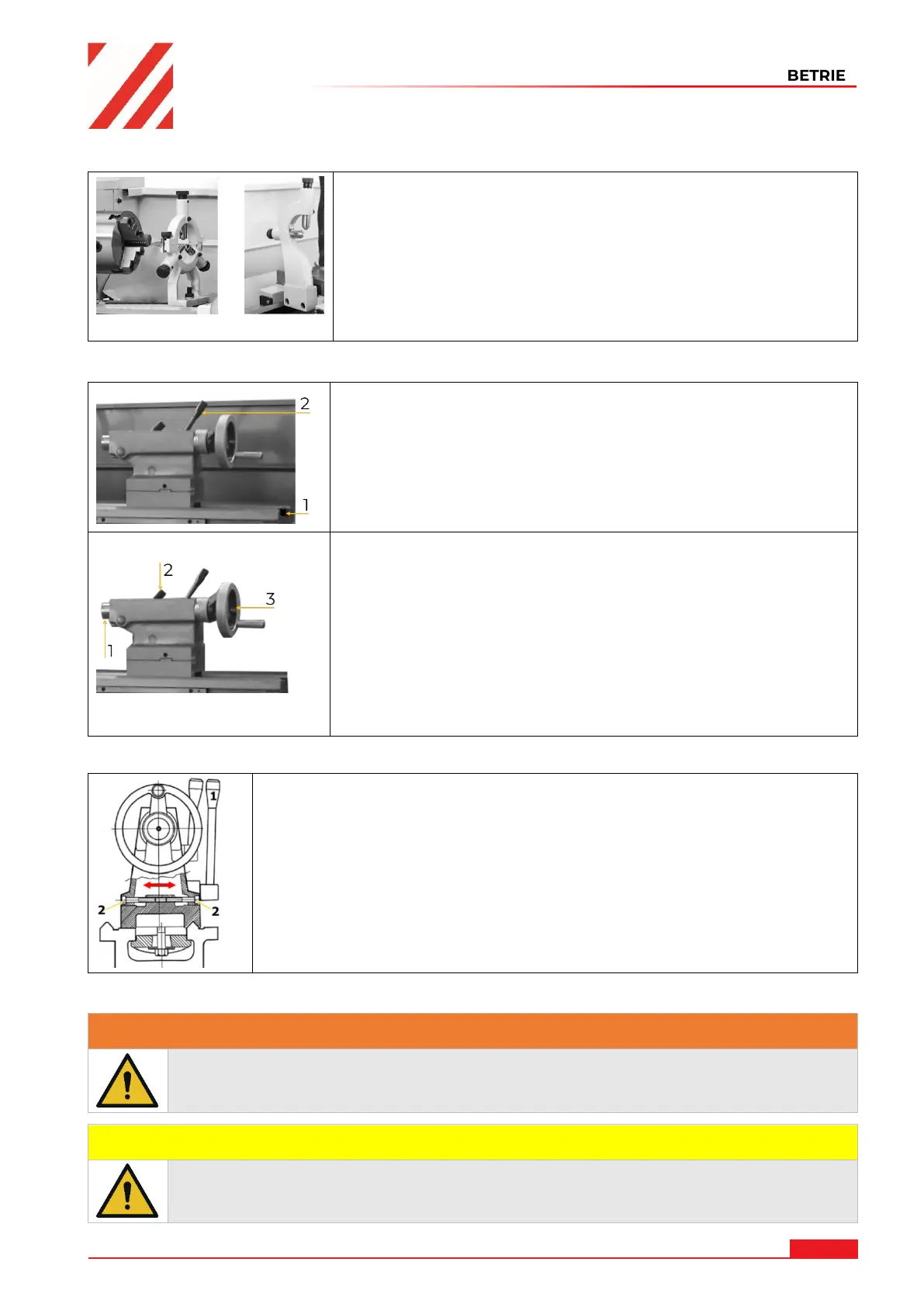 BETRIE

2

1

2

3

1

1

2

2