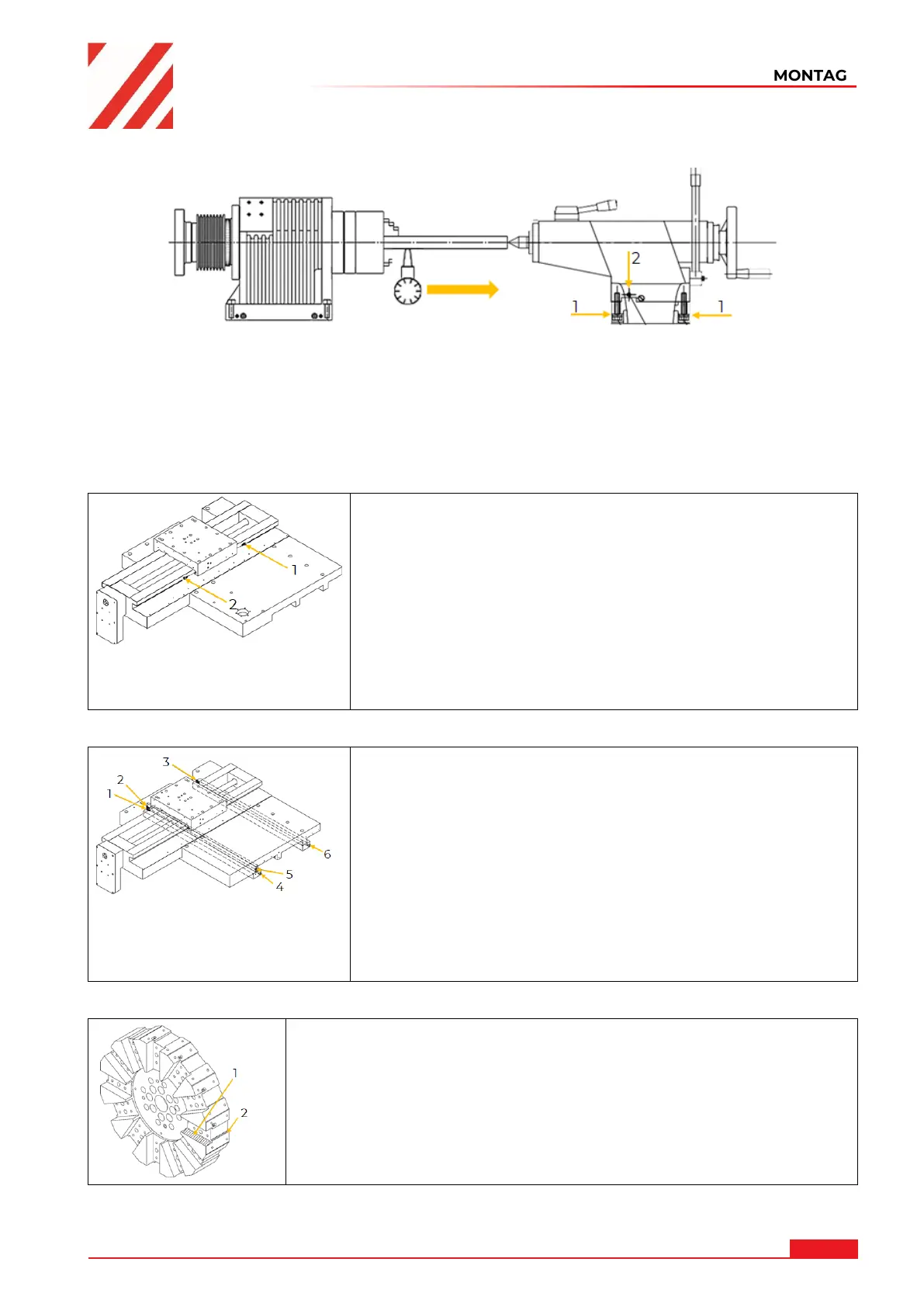 MONTAG

2
1
1

1
2

3
2
1
6
5
4

1
2