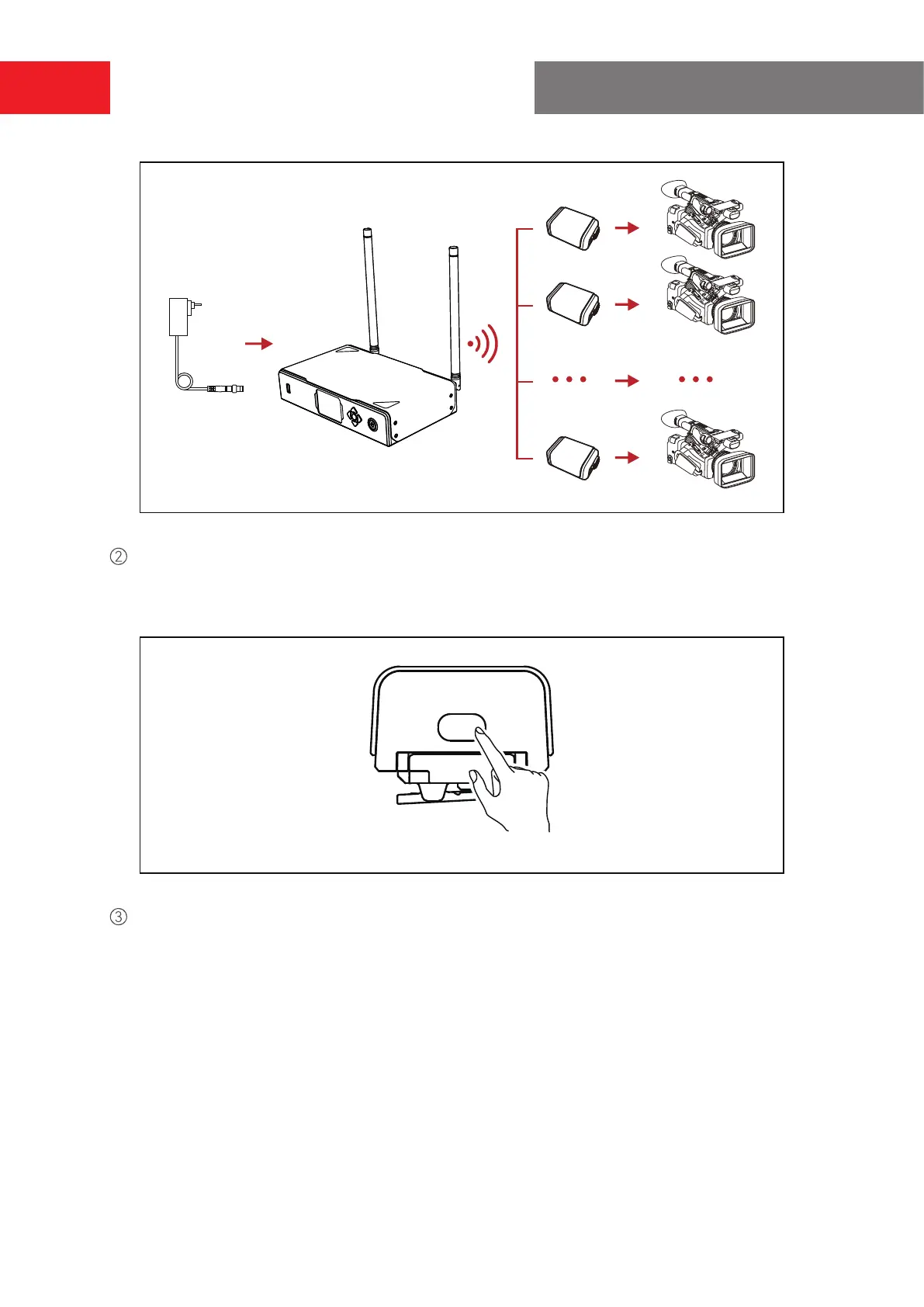 ②

③