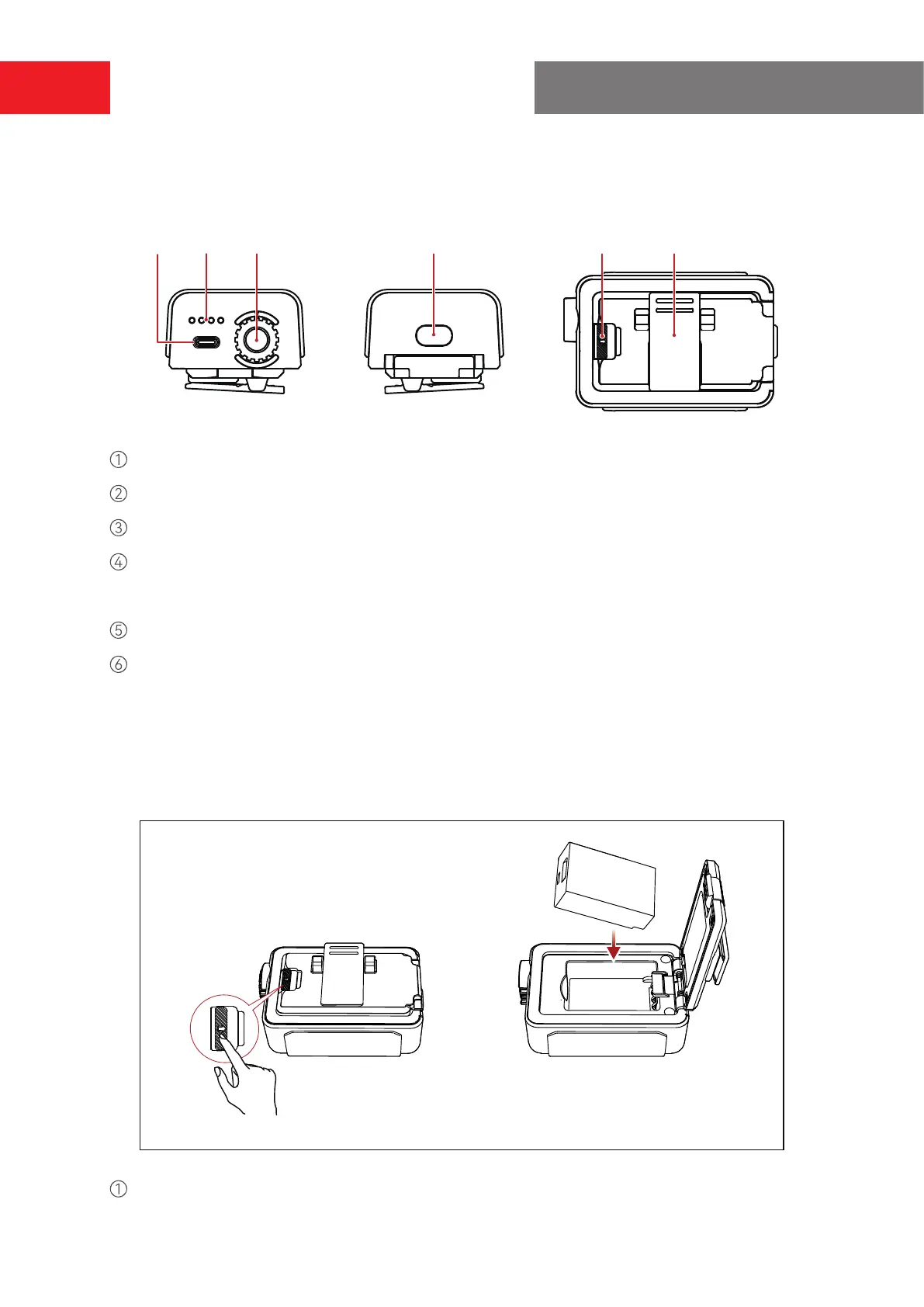 ①

②

③

④

⑤

⑥

①