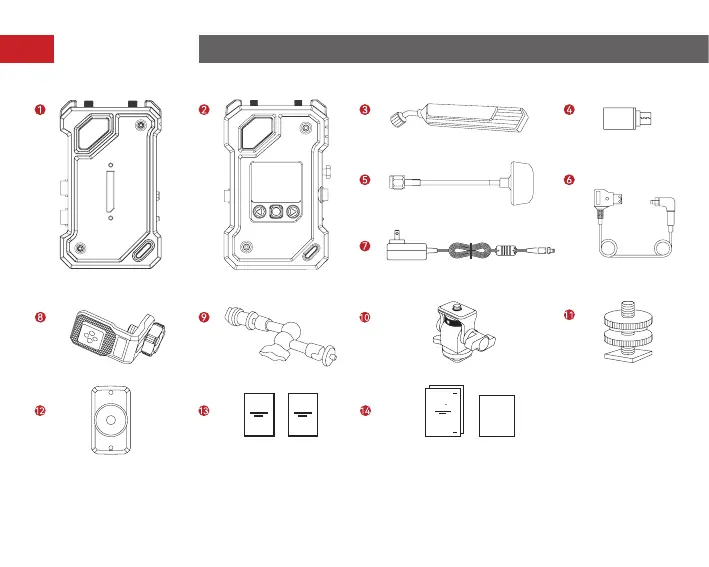 1

2

3

4

5

6

7

8

9

10

11

12

13

14