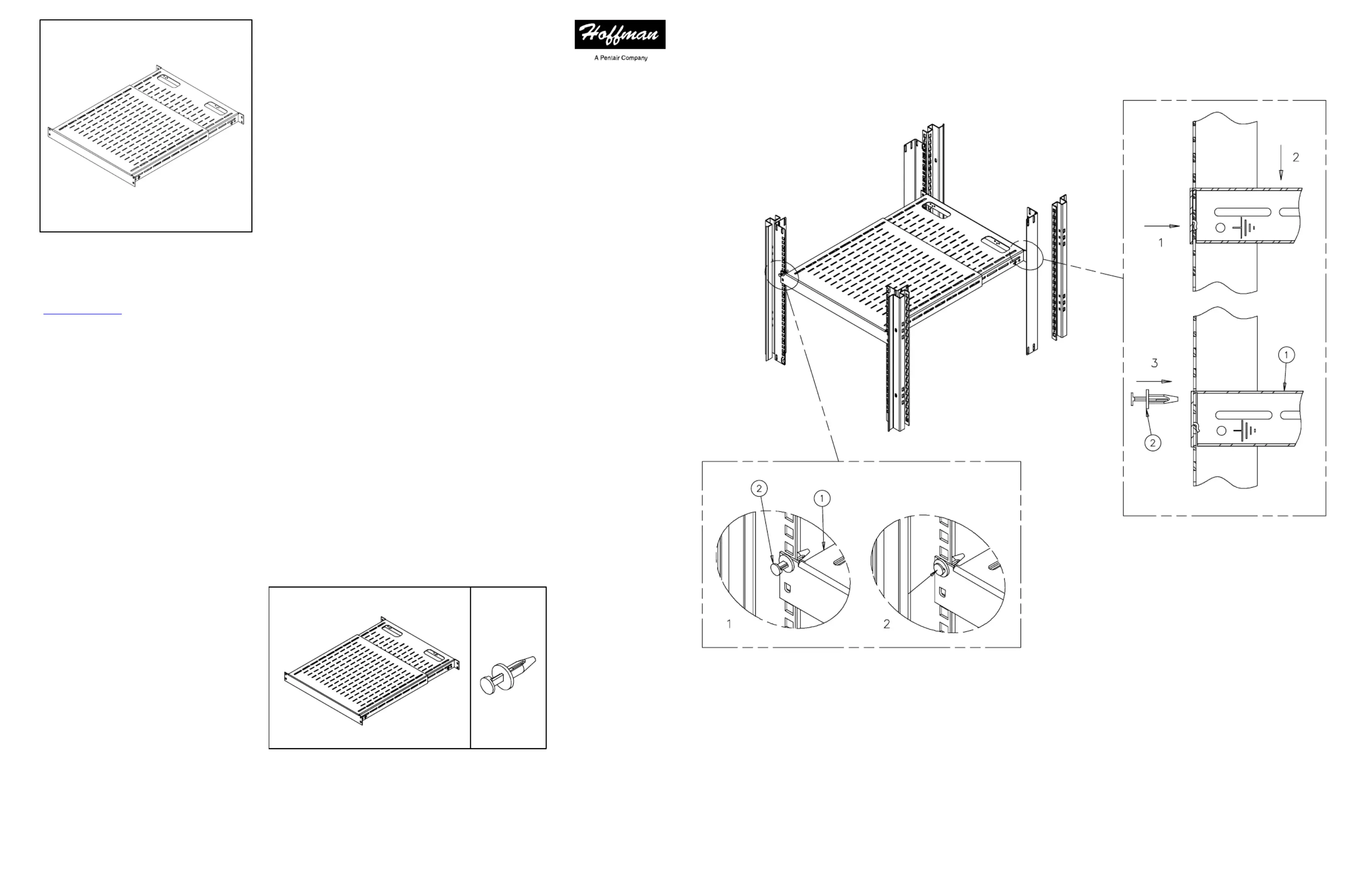 Hoffman
A Pentair Company

2

1

3

1

2

2

1

1

2