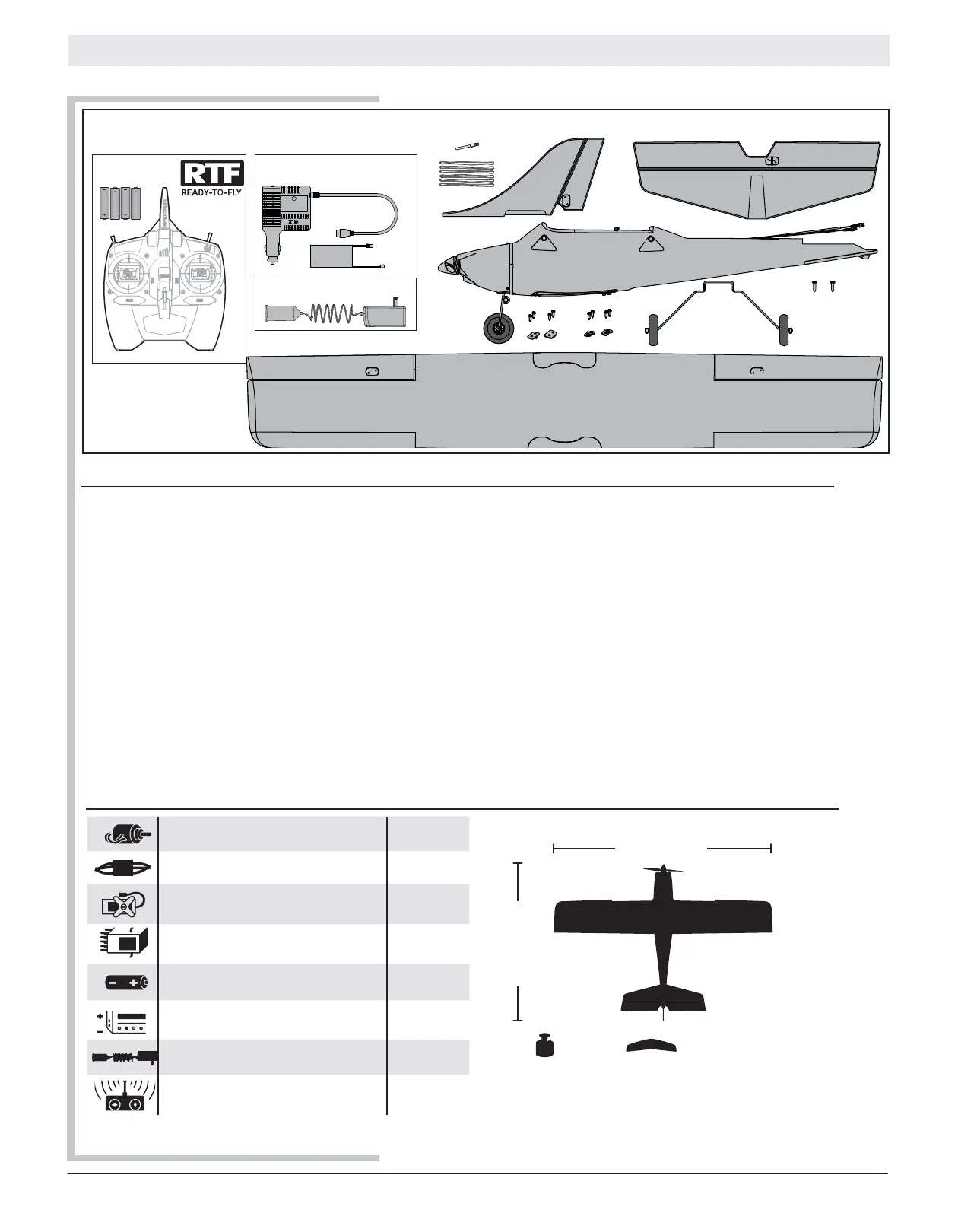 RTF
READY-TO-FLY