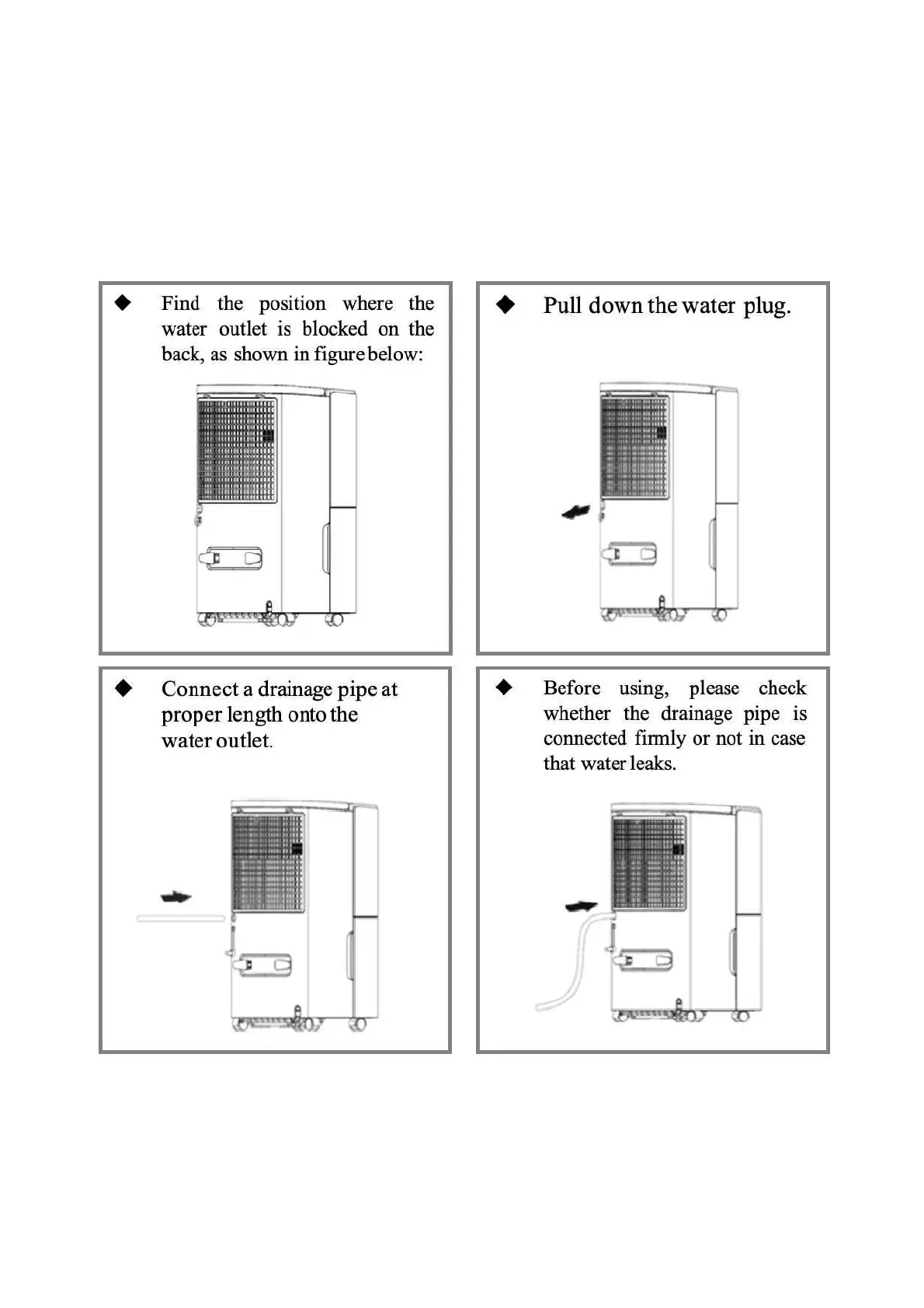 ◆ Find the position where the water outlet is blocked on the back, as shown in figure below:

◆ Pull down the water plug.

◆ Connect a drainage pipe at proper length onto the water outlet.

◆ Before using, please check whether the drainage pipe is connected firmly or not in case that water leaks.