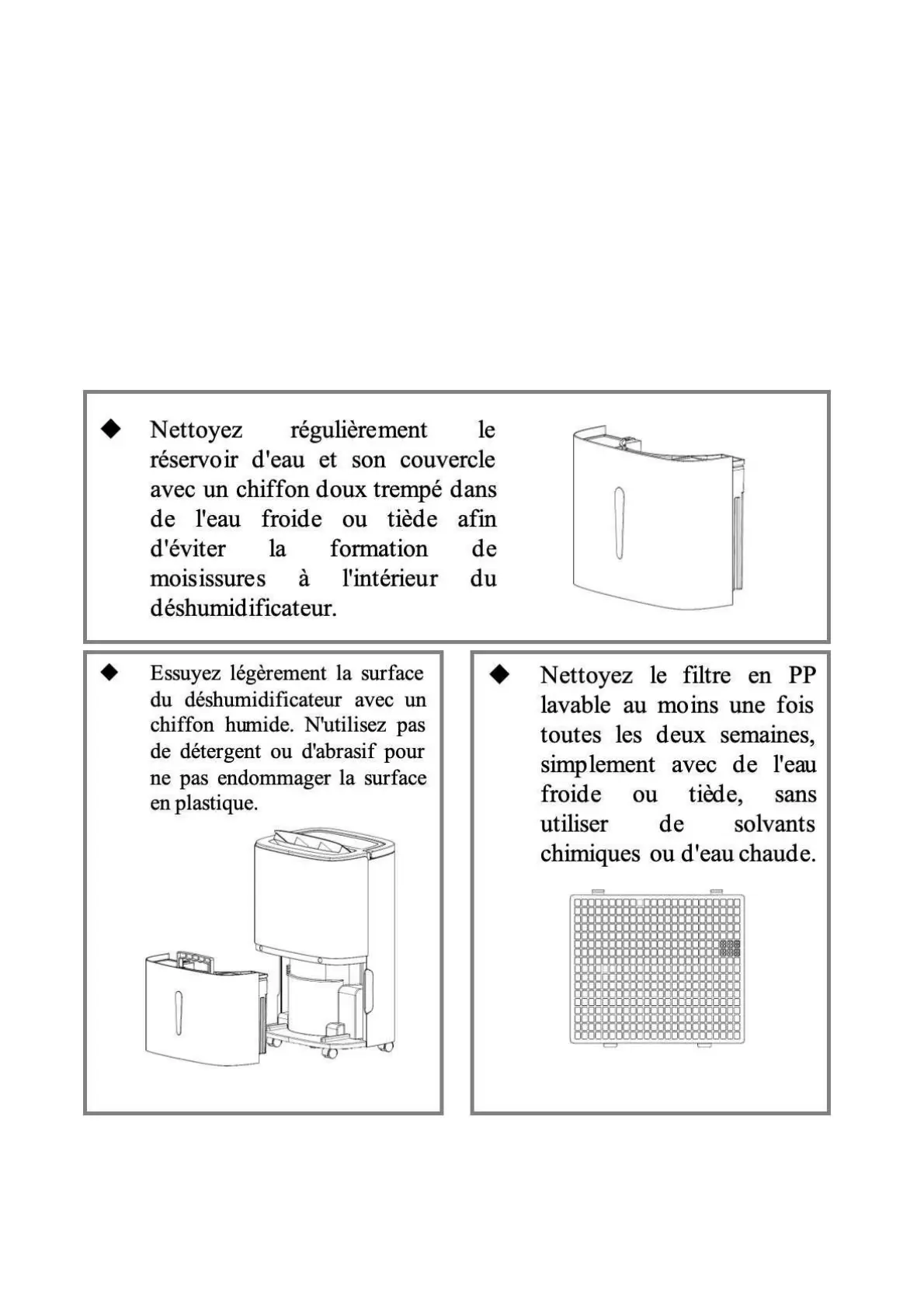 ◆ Nettoyez régulièrement le réservoir d'eau et son couvercle avec un chiffon doux trempé dans de l'eau froide ou tiède afin d'éviter la formation de moisissures à l'intérieur du déshumidificateur.

◆ Essuyez légèrement la surface du déshumidificateur avec un chiffon humide. N'utilisez pas de détergent ou d'abrasif pour ne pas endommager la surface en plastique.

◆ Nettoyez le filtre en PP lavable au moins une fois toutes les deux semaines, simplement avec de l'eau froide ou tiède, sans utiliser de solvants chimiques ou d'eau chaude.