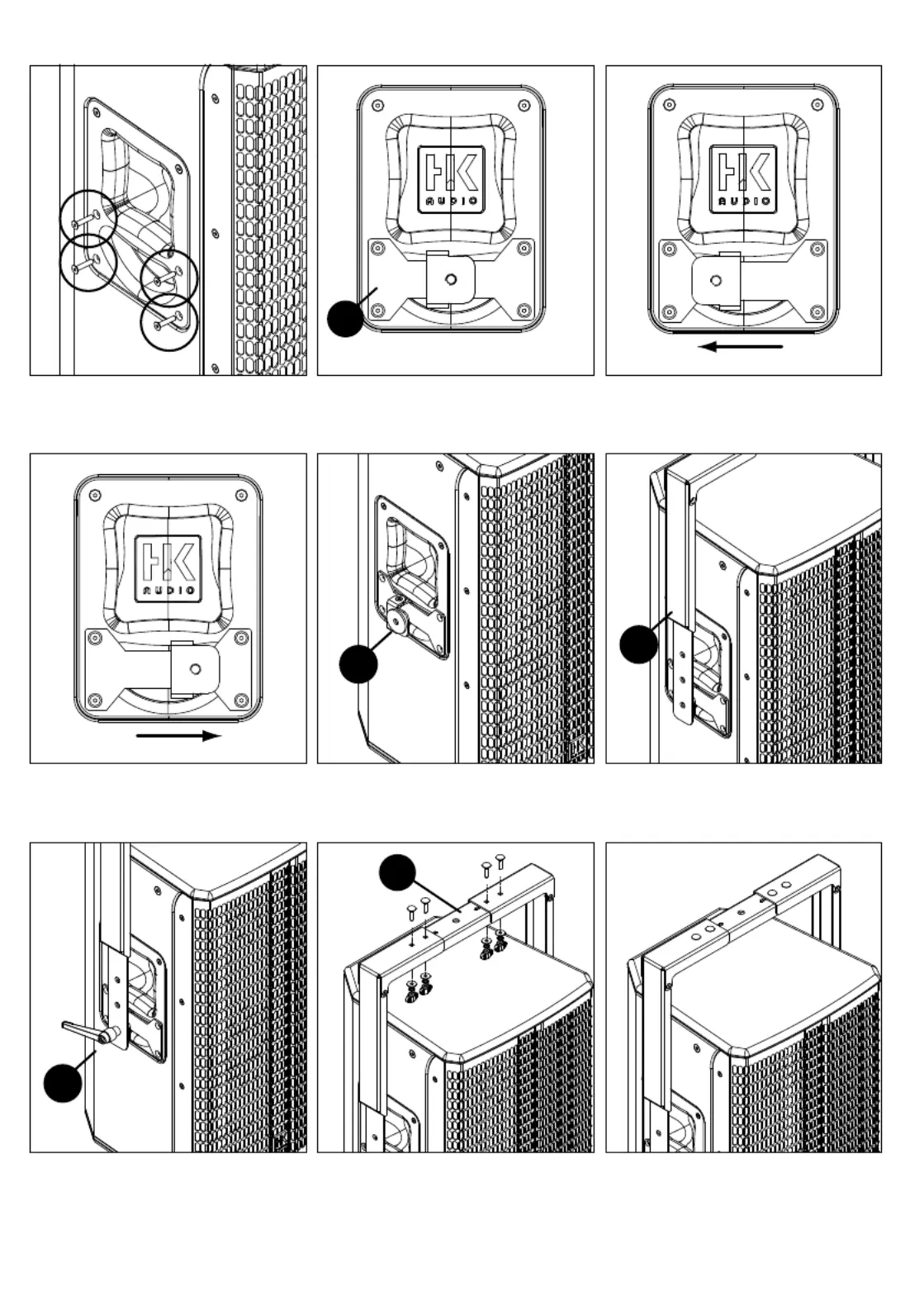 HK
AUDIO

HK
AUDIO

HK
AUDIO