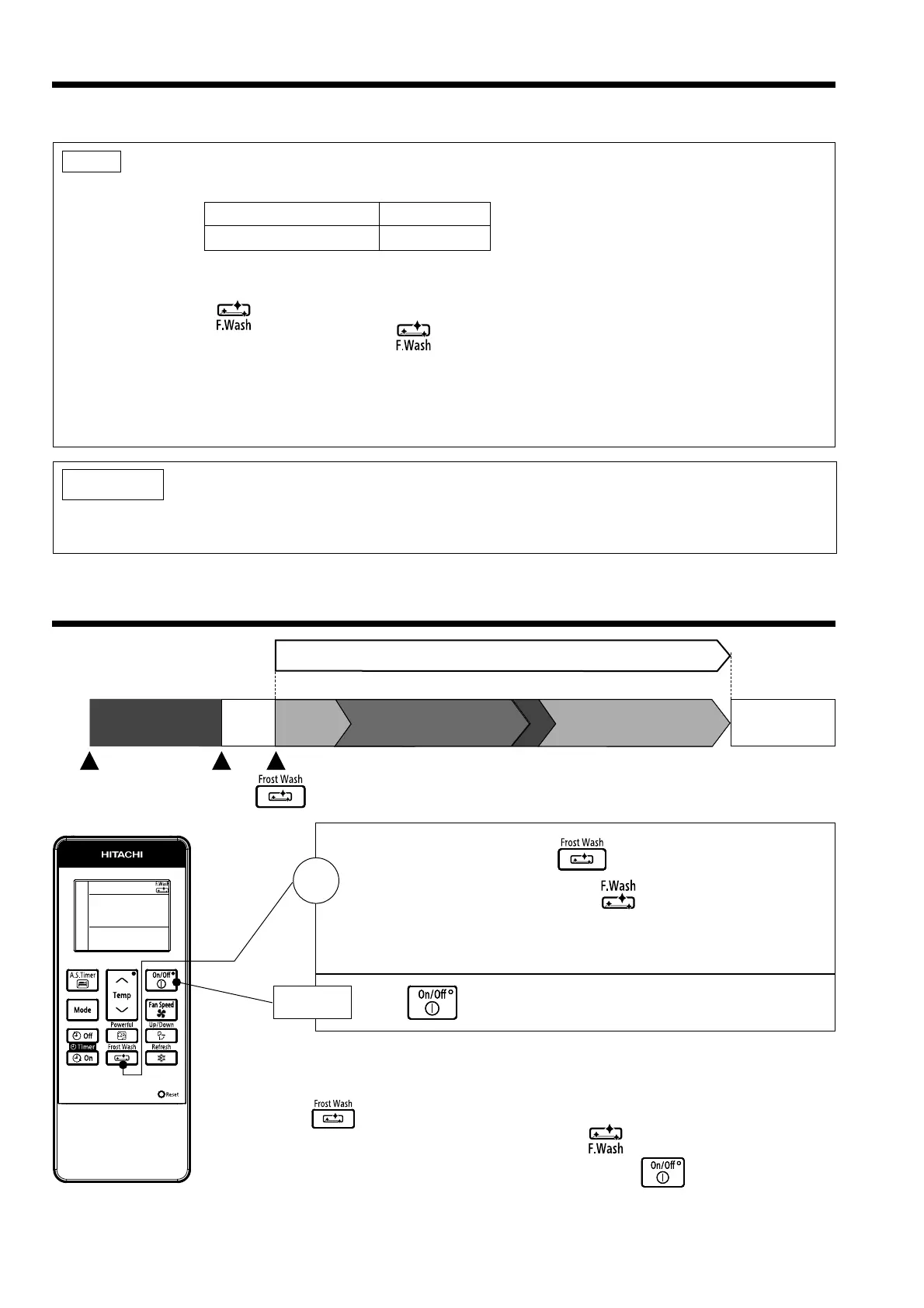 F.Wash

F.Wash

Frost Wash

HITACHI

F.Wash

A.S.Timer

Temp

On/Off

Mode

Fan Speed

Off

Powerful

Up/Down

Timer

On

Frost Wash

Refresh

Reset

Frost Wash

F.Wash

On/Off

Frost Wash

F.Wash

On/Off