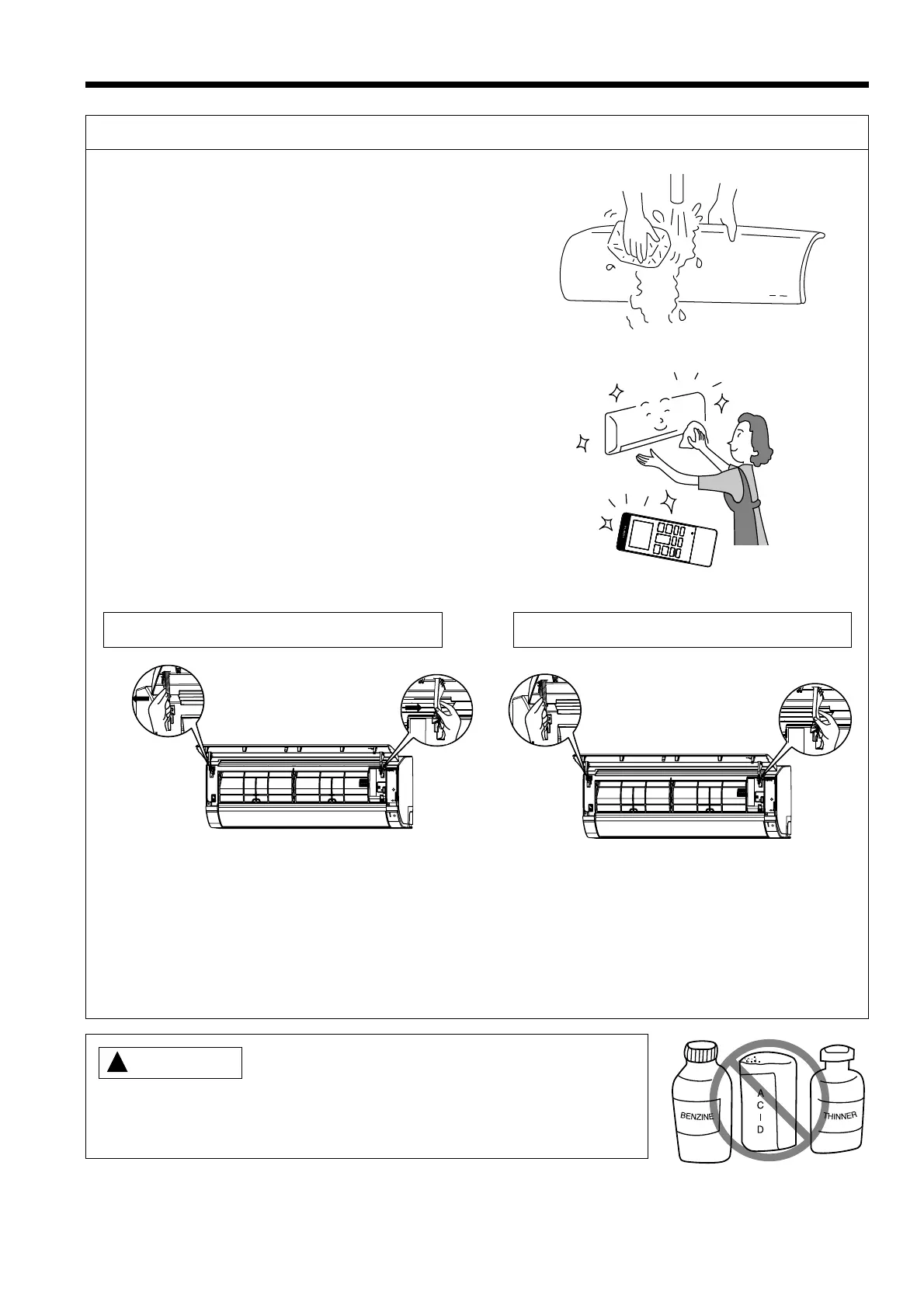 BENZINE

A
C
I
D

THINNER