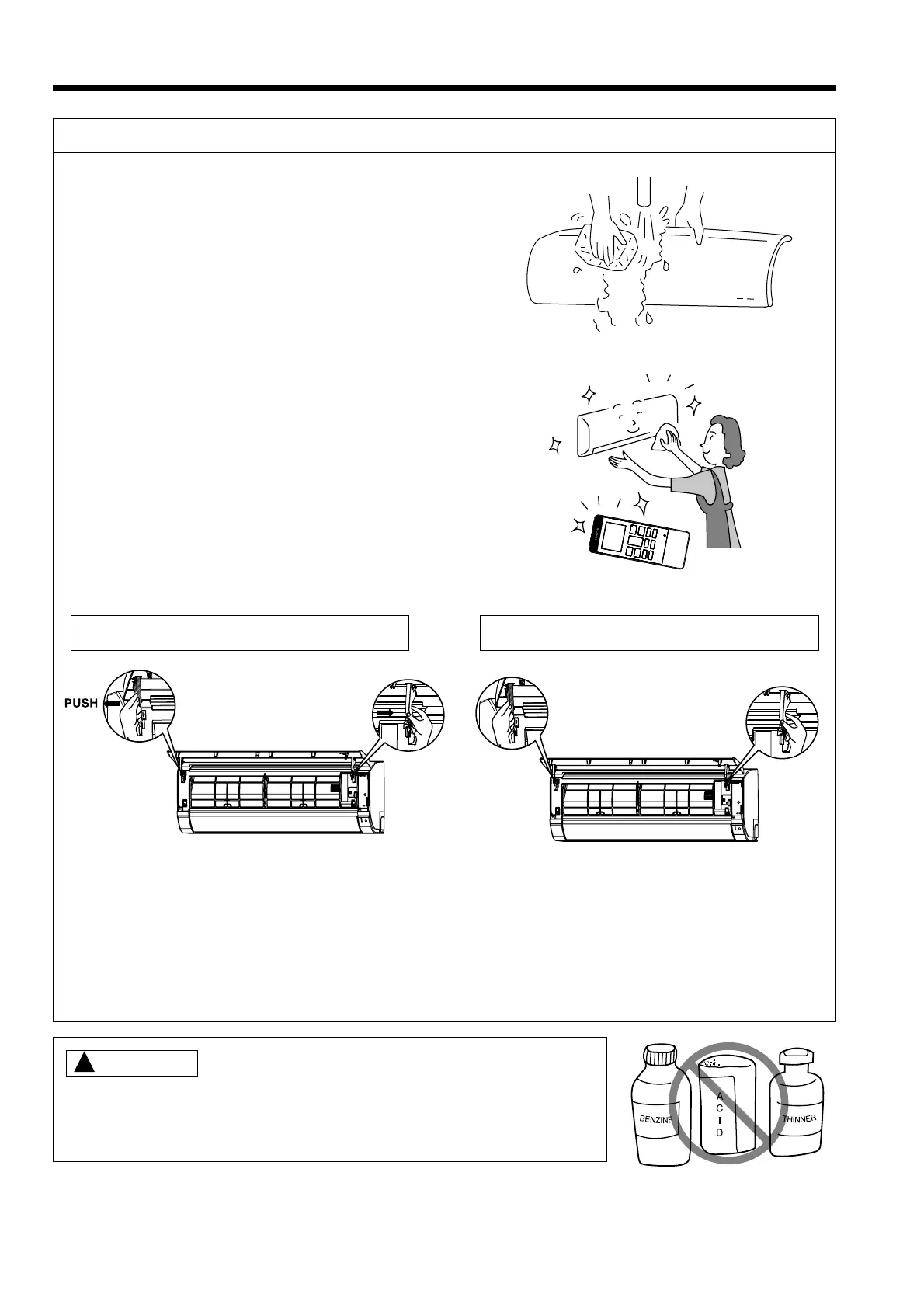 PUSH

BENZINE

A C I D

THINNER