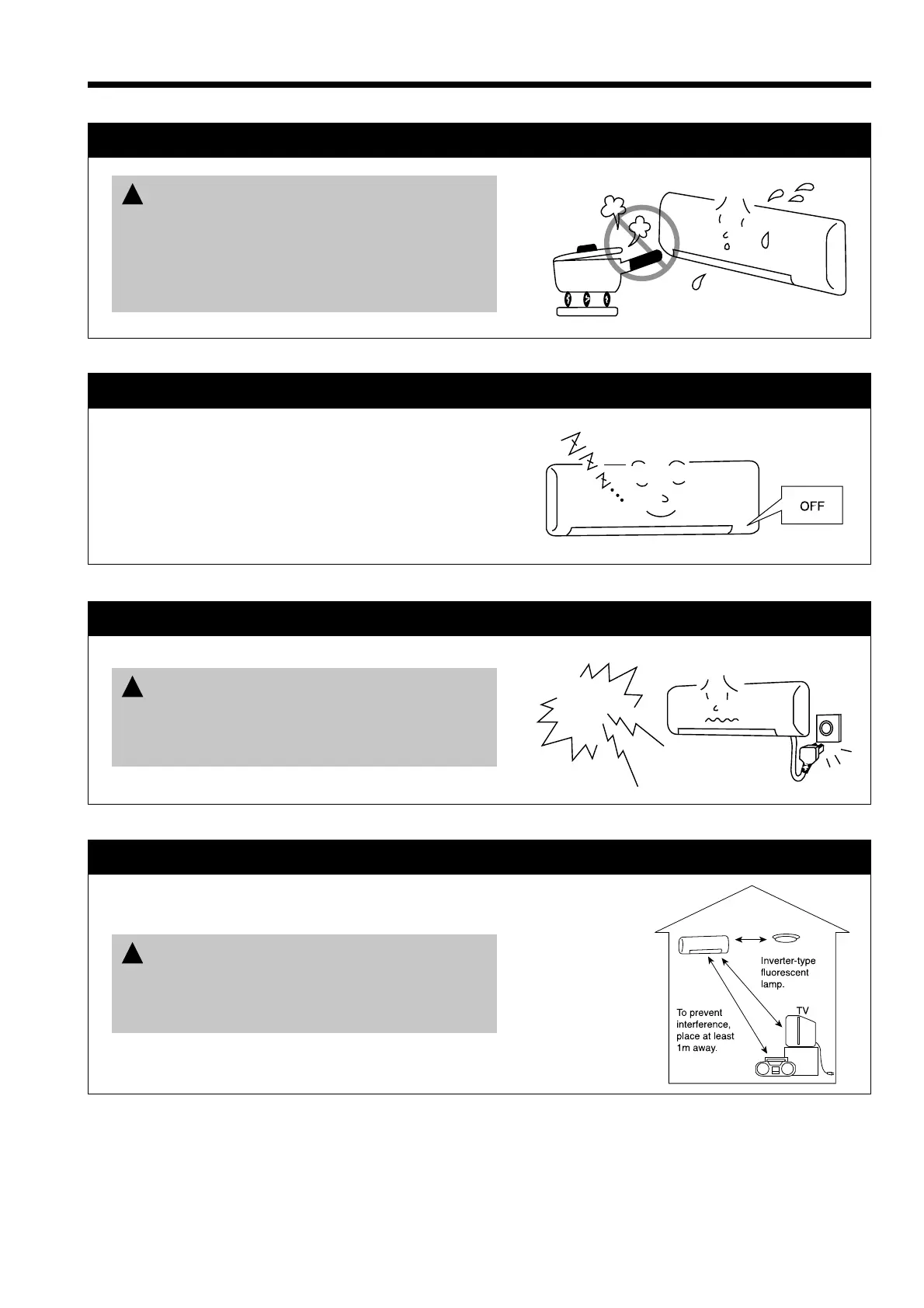 OFF

Inverter-type fluorescent lamp.

To prevent interference, place at least 1m away.

TV