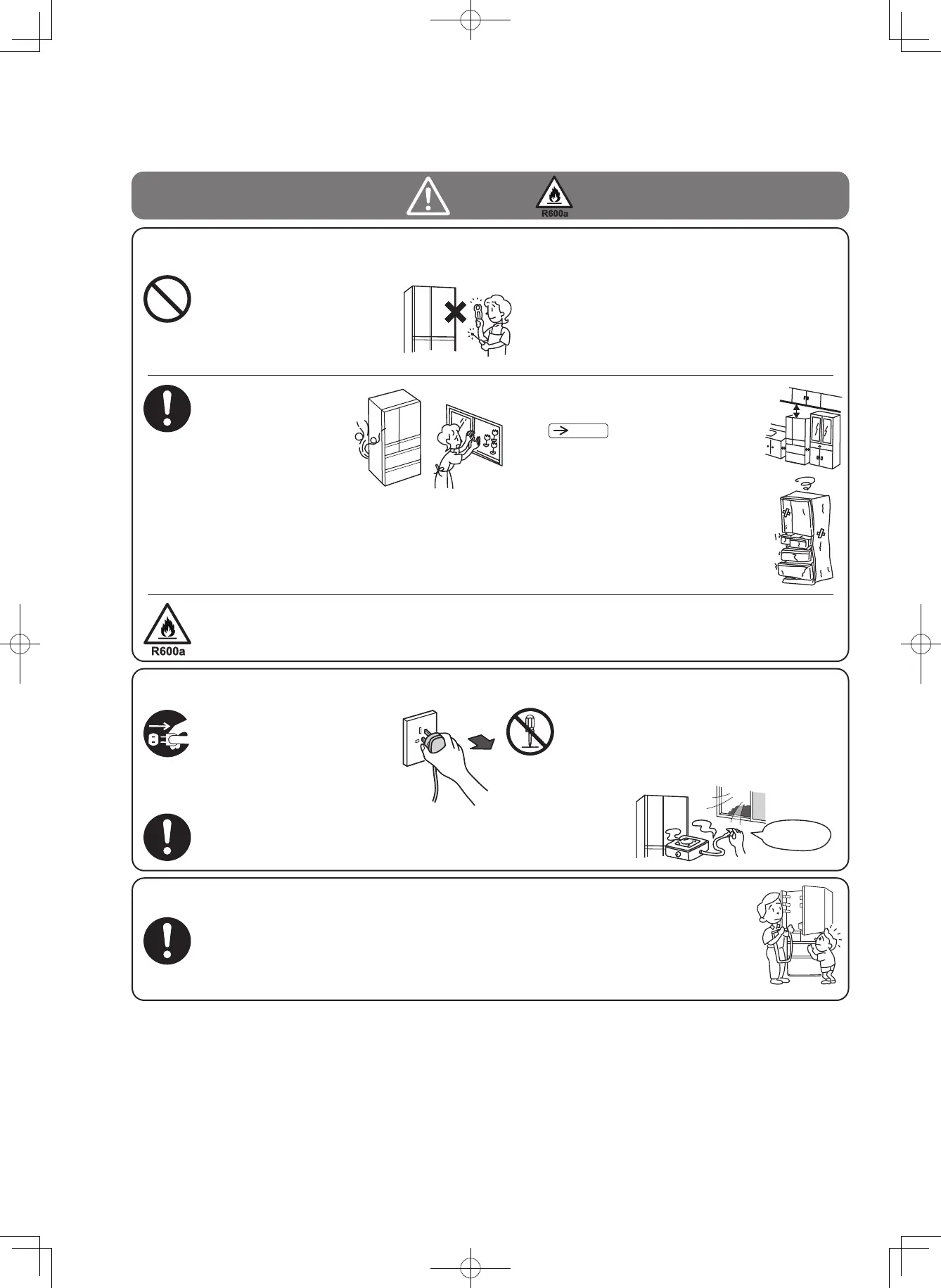 R600a

R600a