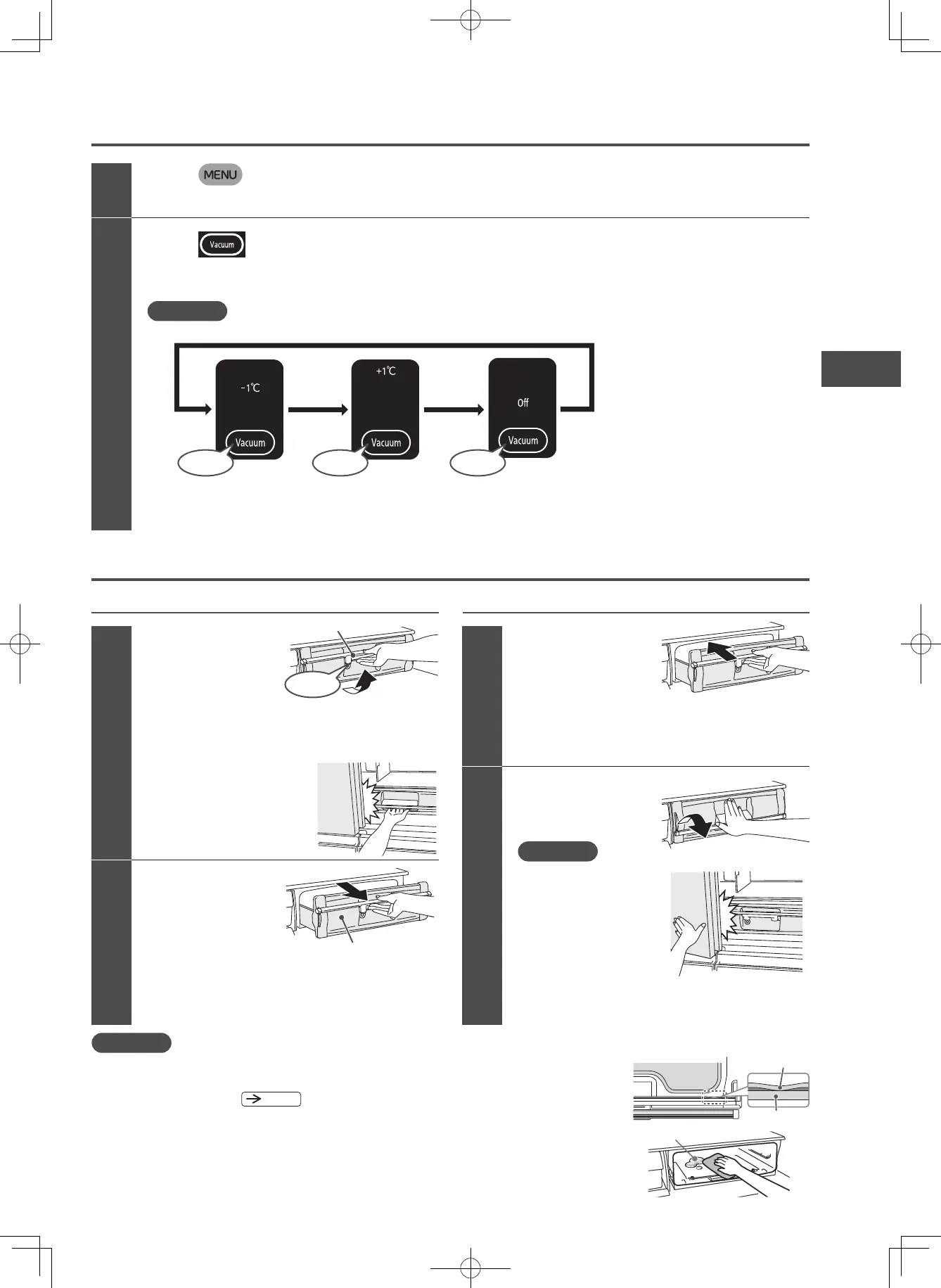 MENU

Vacuum

-1℃

Vacuum

+1℃

Vacuum

Off

Vacuum