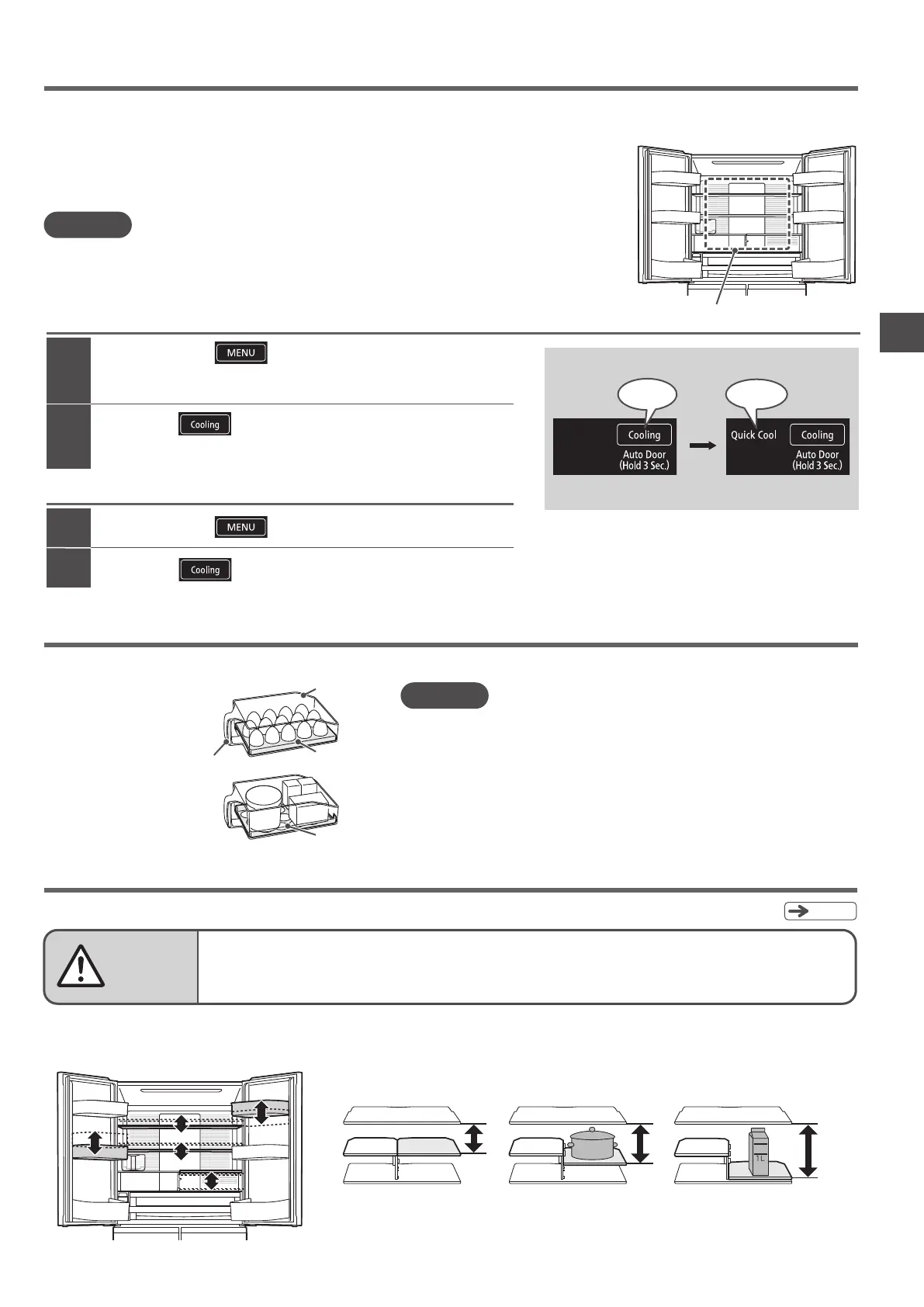 MENU

Cooling

Cooling

Auto Door (Hold 3 Sec.)

Quick Cool

Cooling

Auto Door (Hold 3 Sec.)

MENU

Cooling

1L