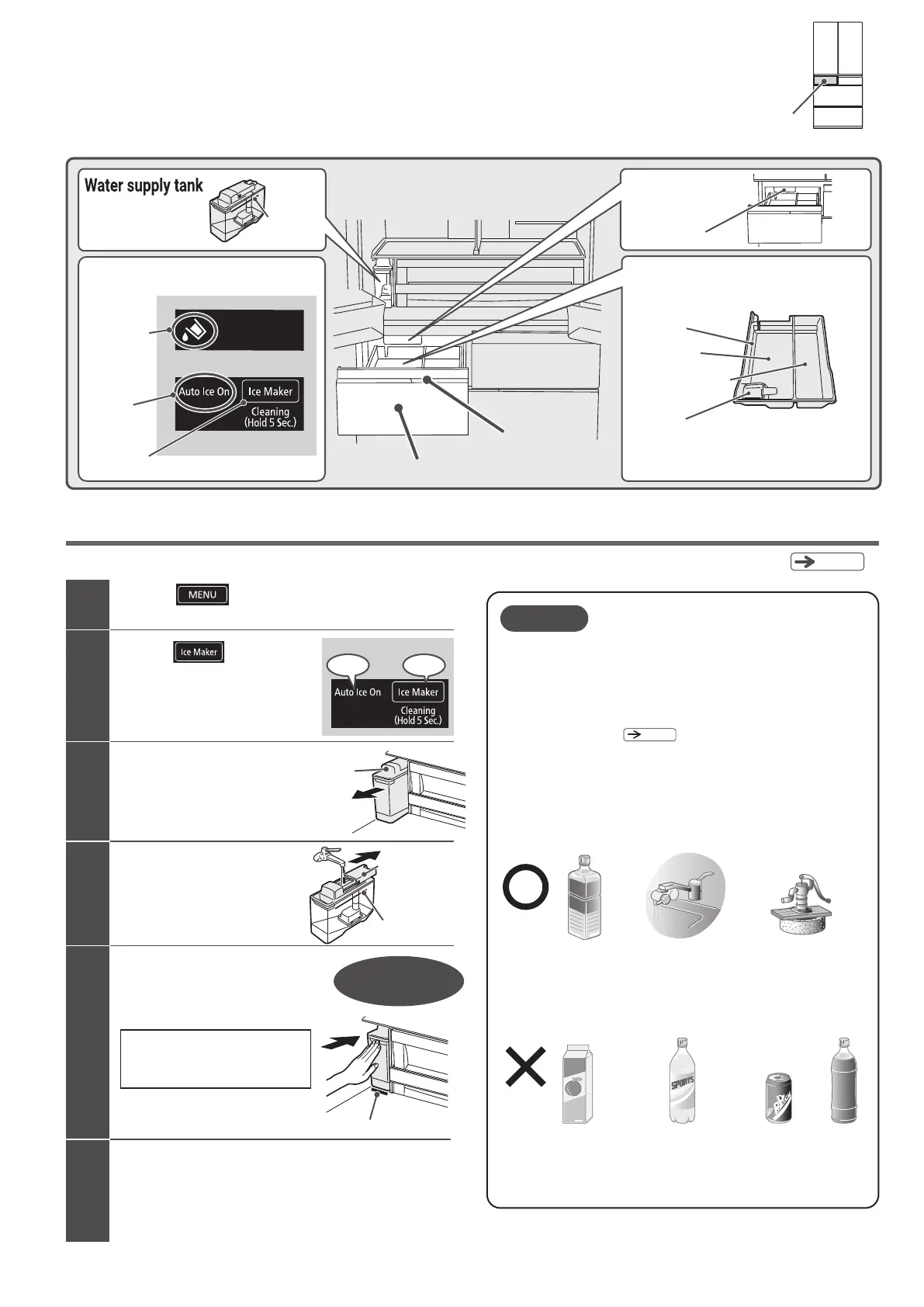 Water supply tank

Auto Ice On

Ice Maker

Cleaning
(Hold 5 Sec.)

MENU

Ice Maker

Auto Ice On

Ice Maker

Cleaning
(Hold 5 Sec.)

SPORTS