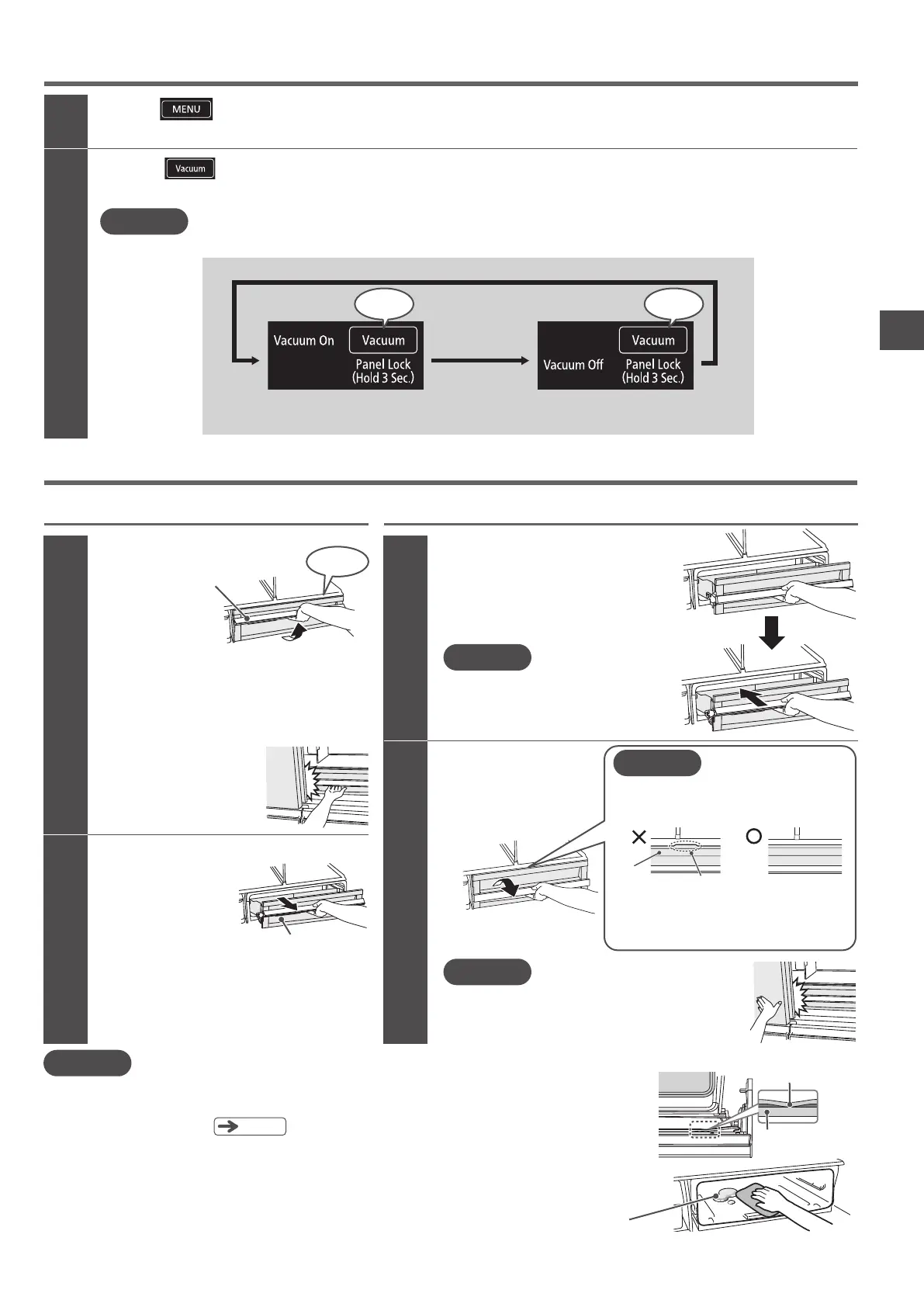 MENU

Vacuum

Vacuum On

Vacuum

Panel Lock (Hold 3 Sec.)

Vacuum Off

Vacuum

Panel Lock (Hold 3 Sec.)