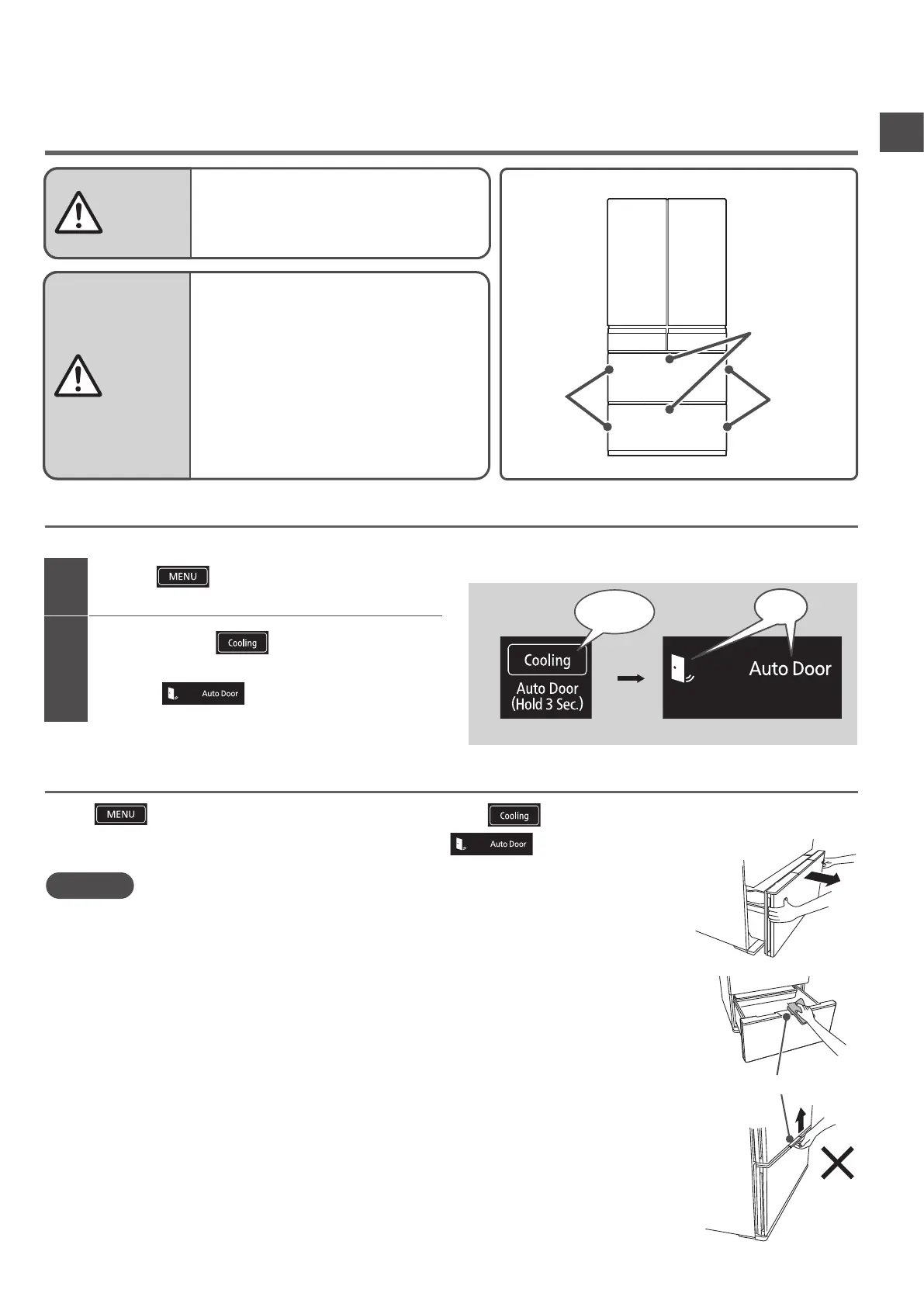 MENU

Cooling

Auto Door

Cooling

Auto Door
(Hold 3 Sec.)

Auto Door

MENU

Cooling

Auto Door