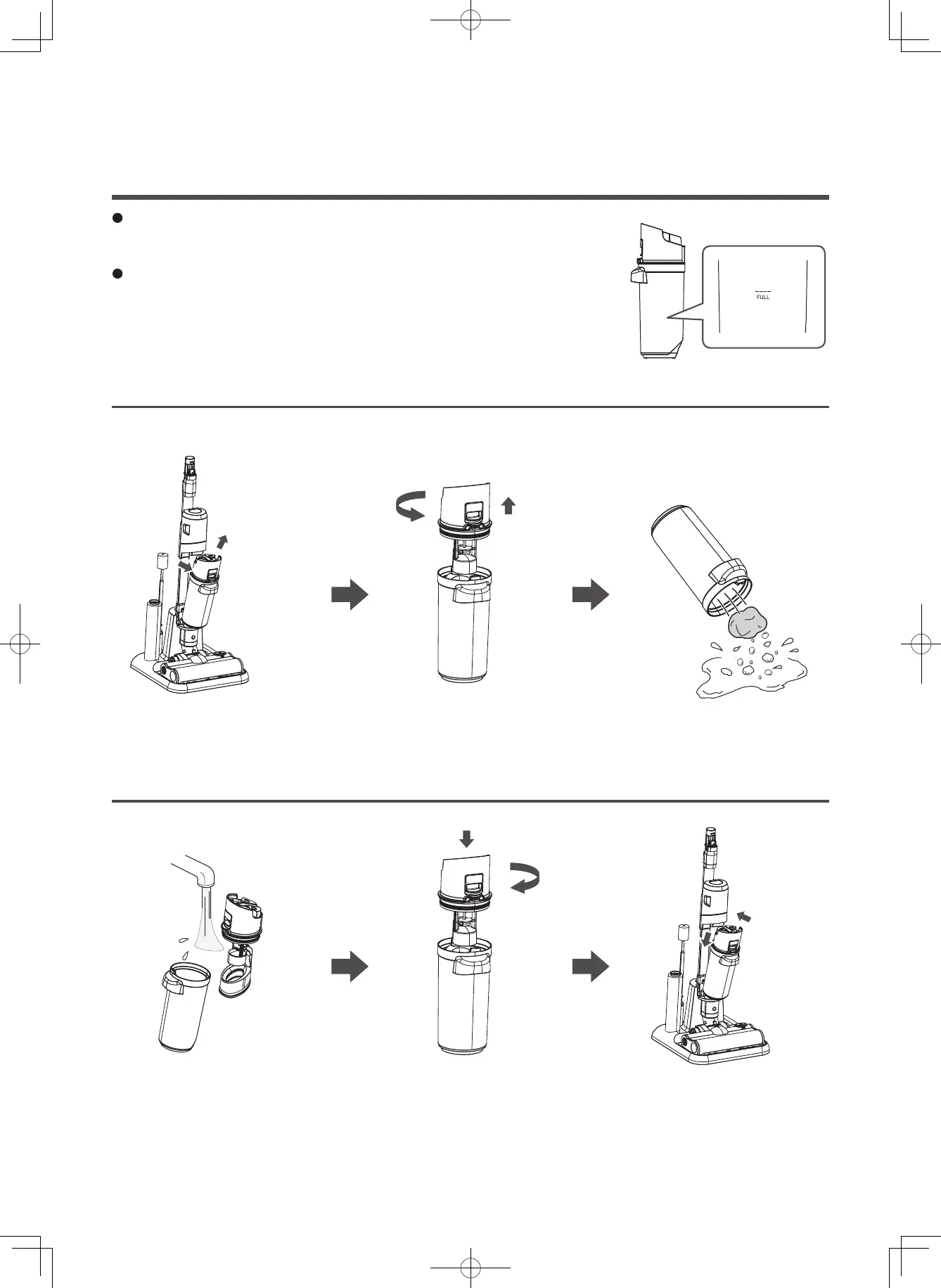 FULL