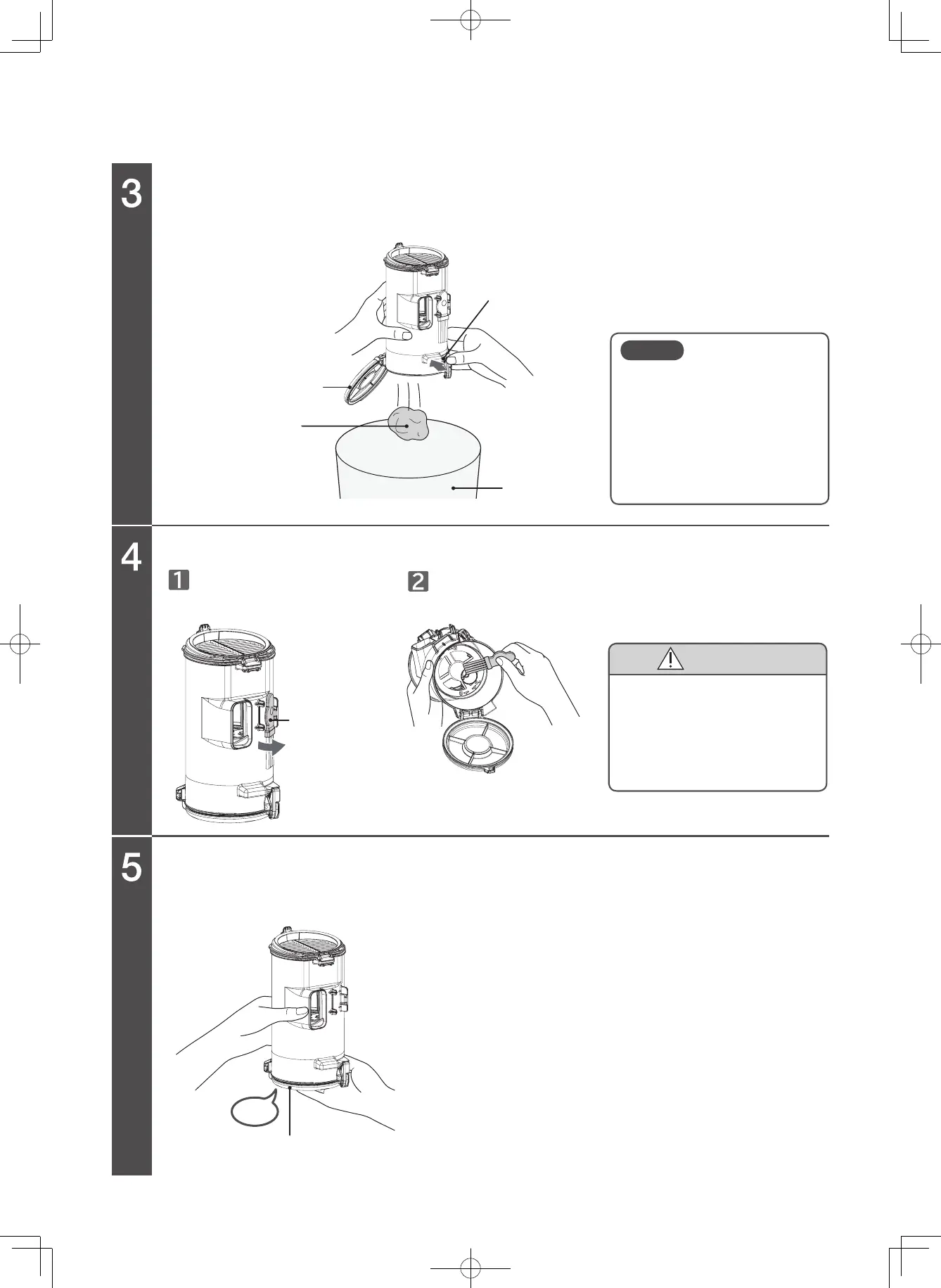 3

4

1

2

5