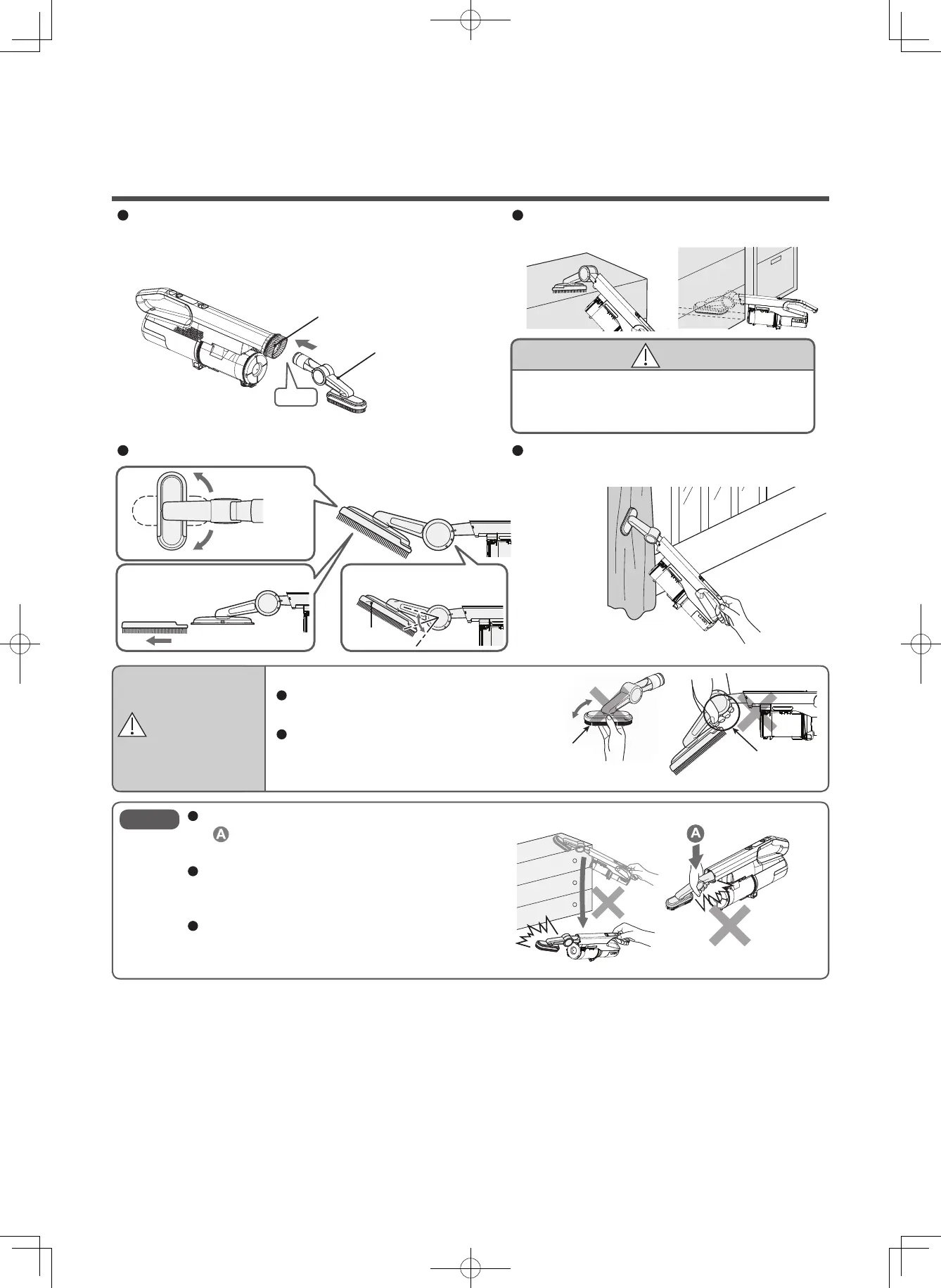 A

A