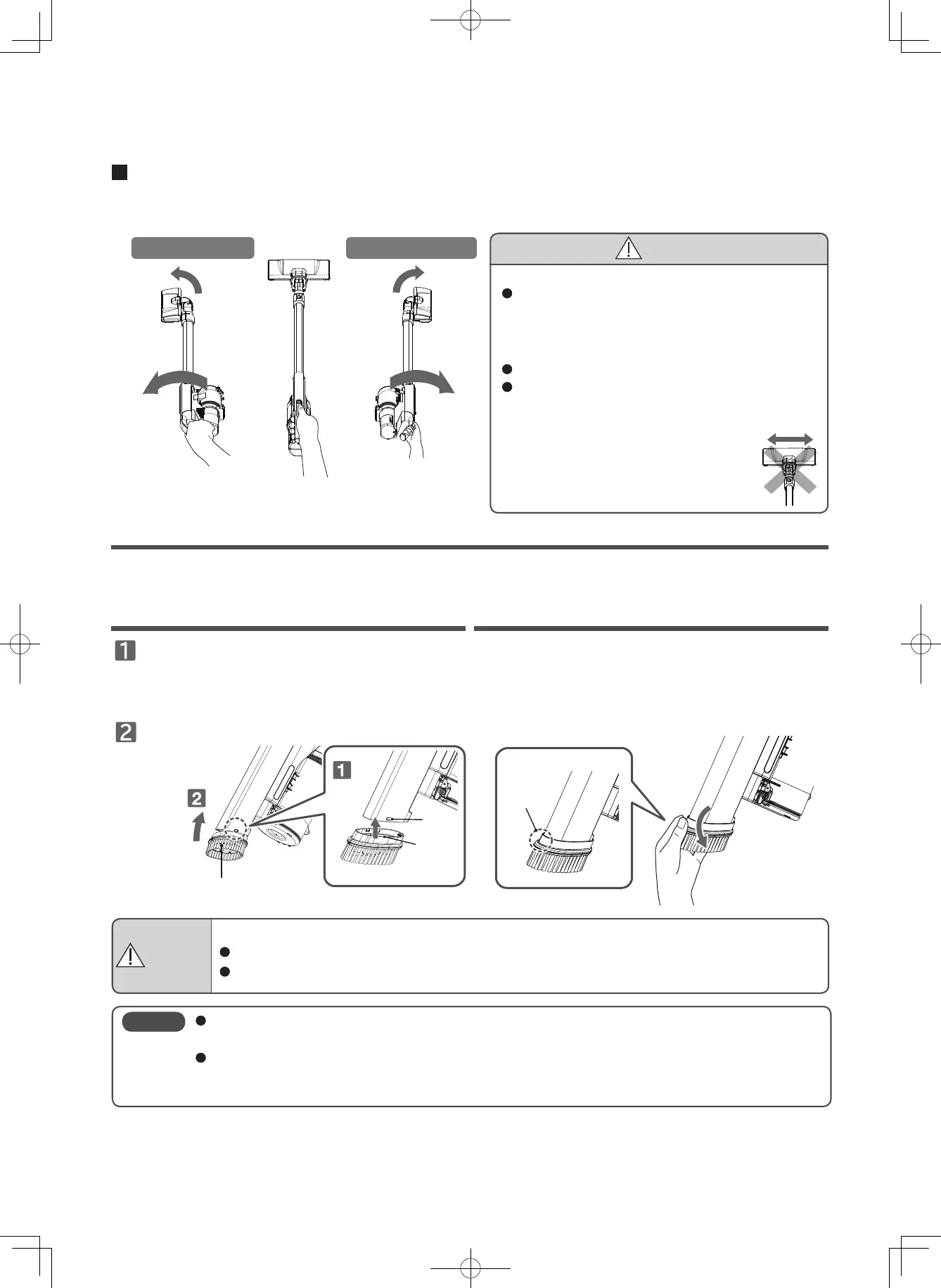 1

2

1

2