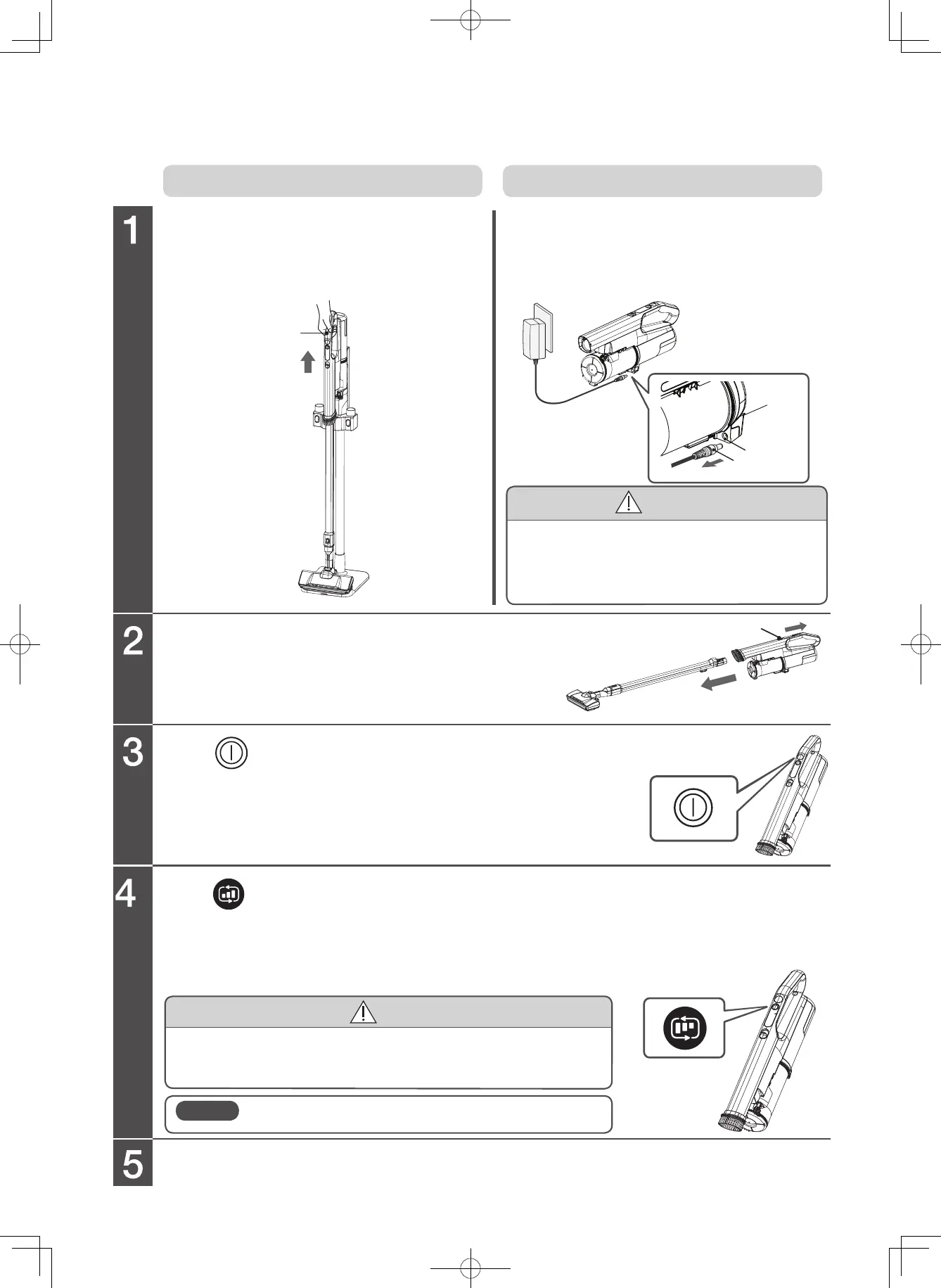 1

2

3

4

5