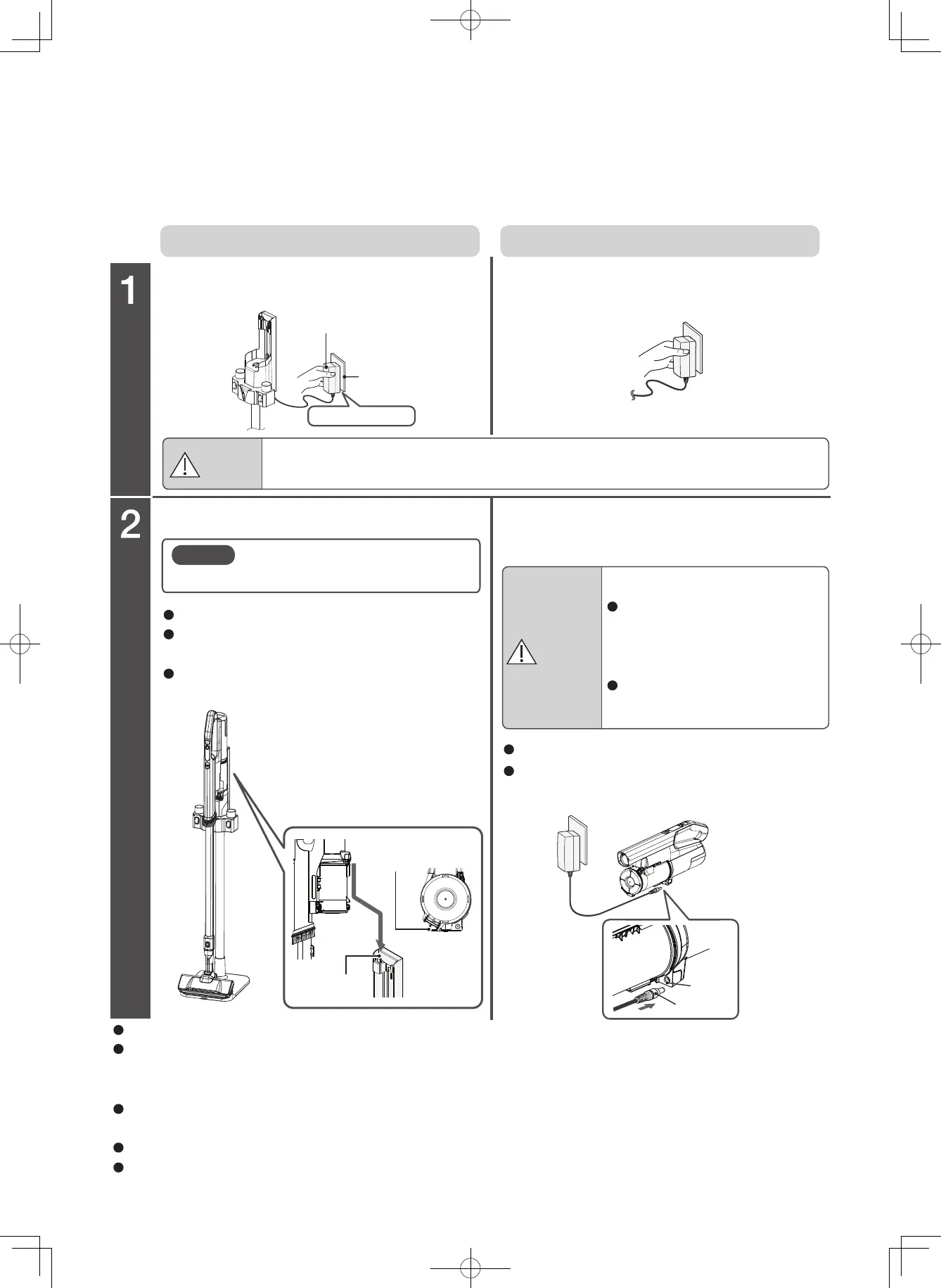 1

2