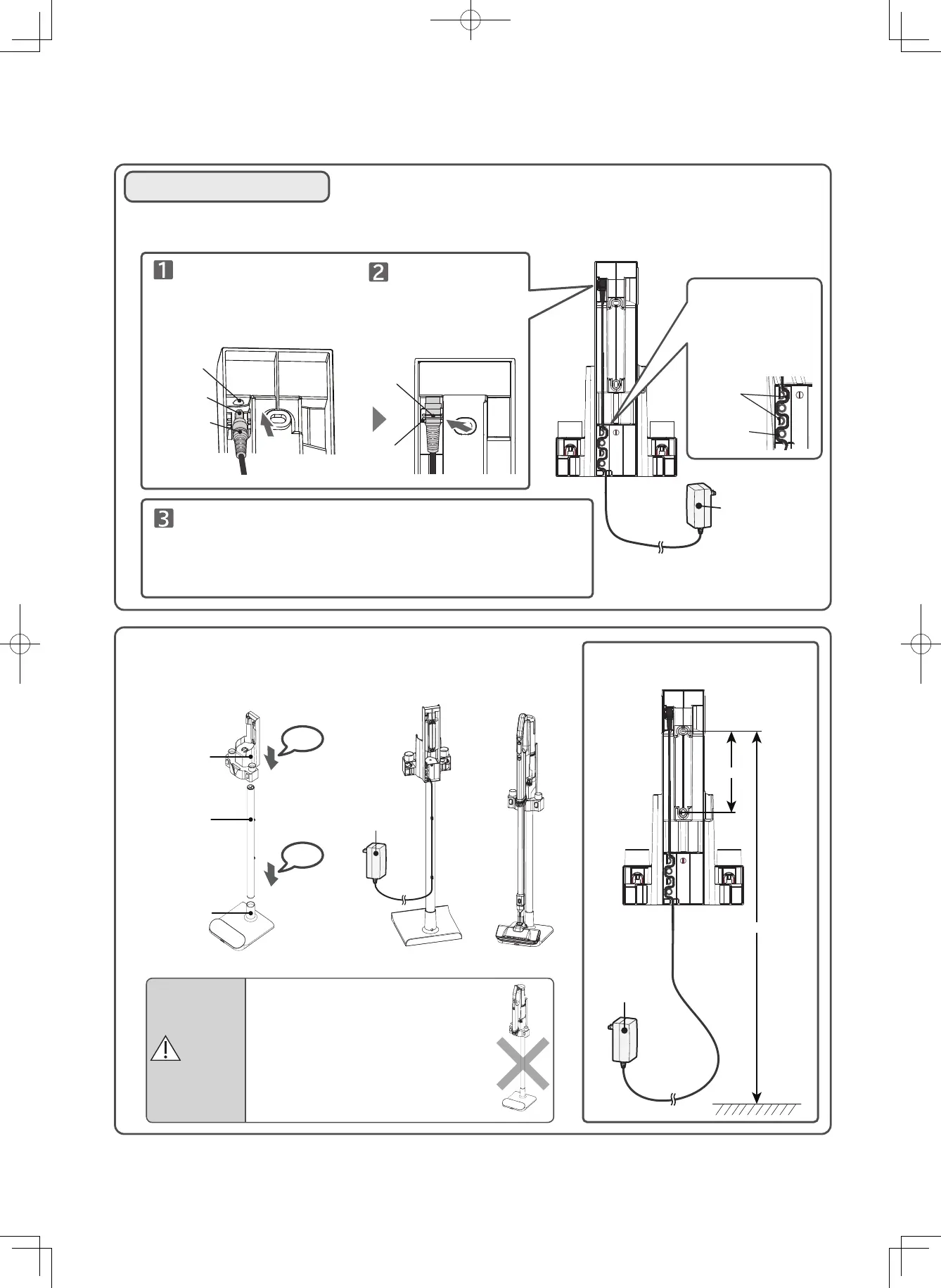 1

2

3