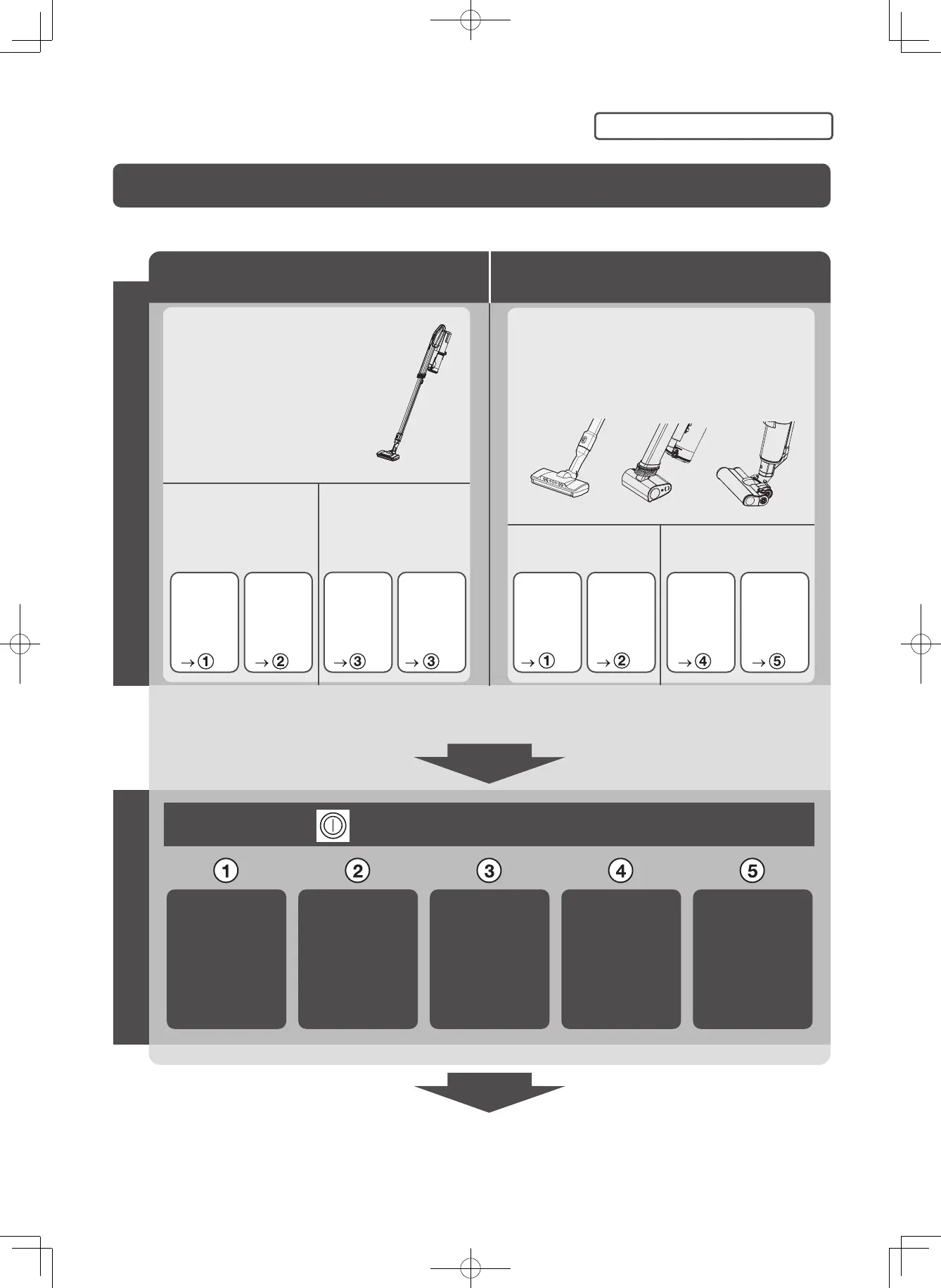 →①

→②

→③

→③

→①

→②

→④

→⑤

①

②

③

④

⑤