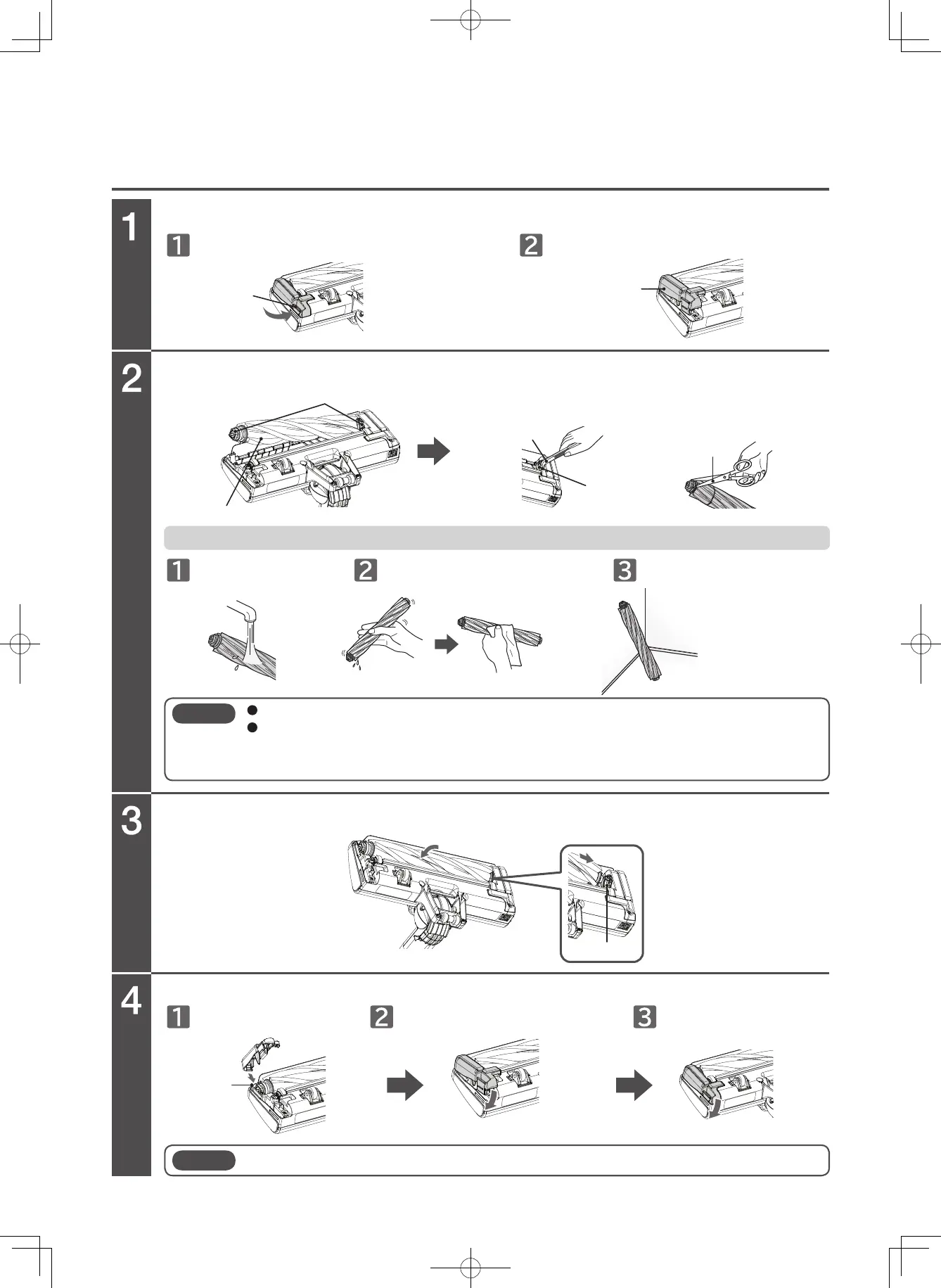 1

1 2

2

1 2 3

3

4

1 2 3