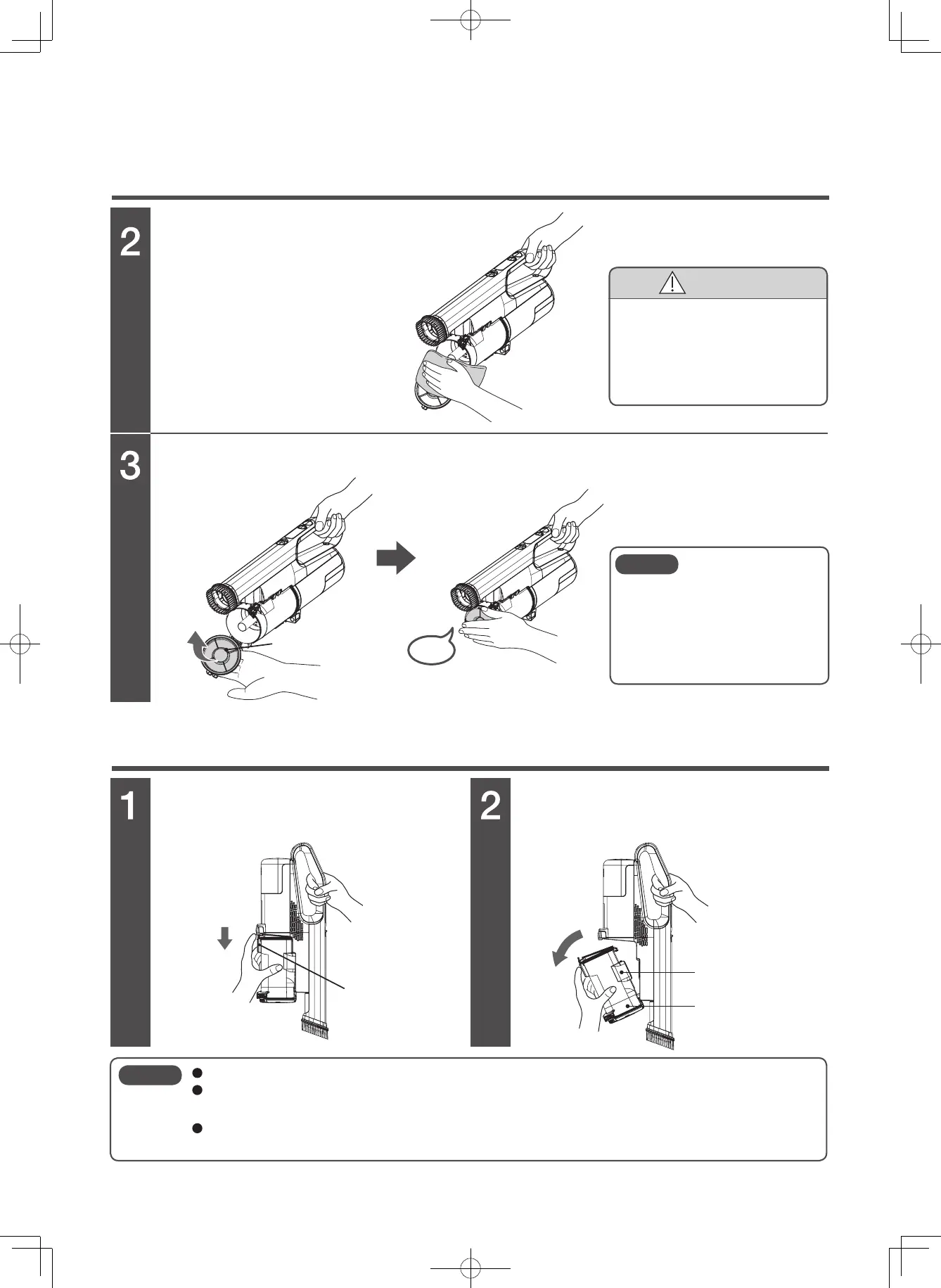 2

3

1

2