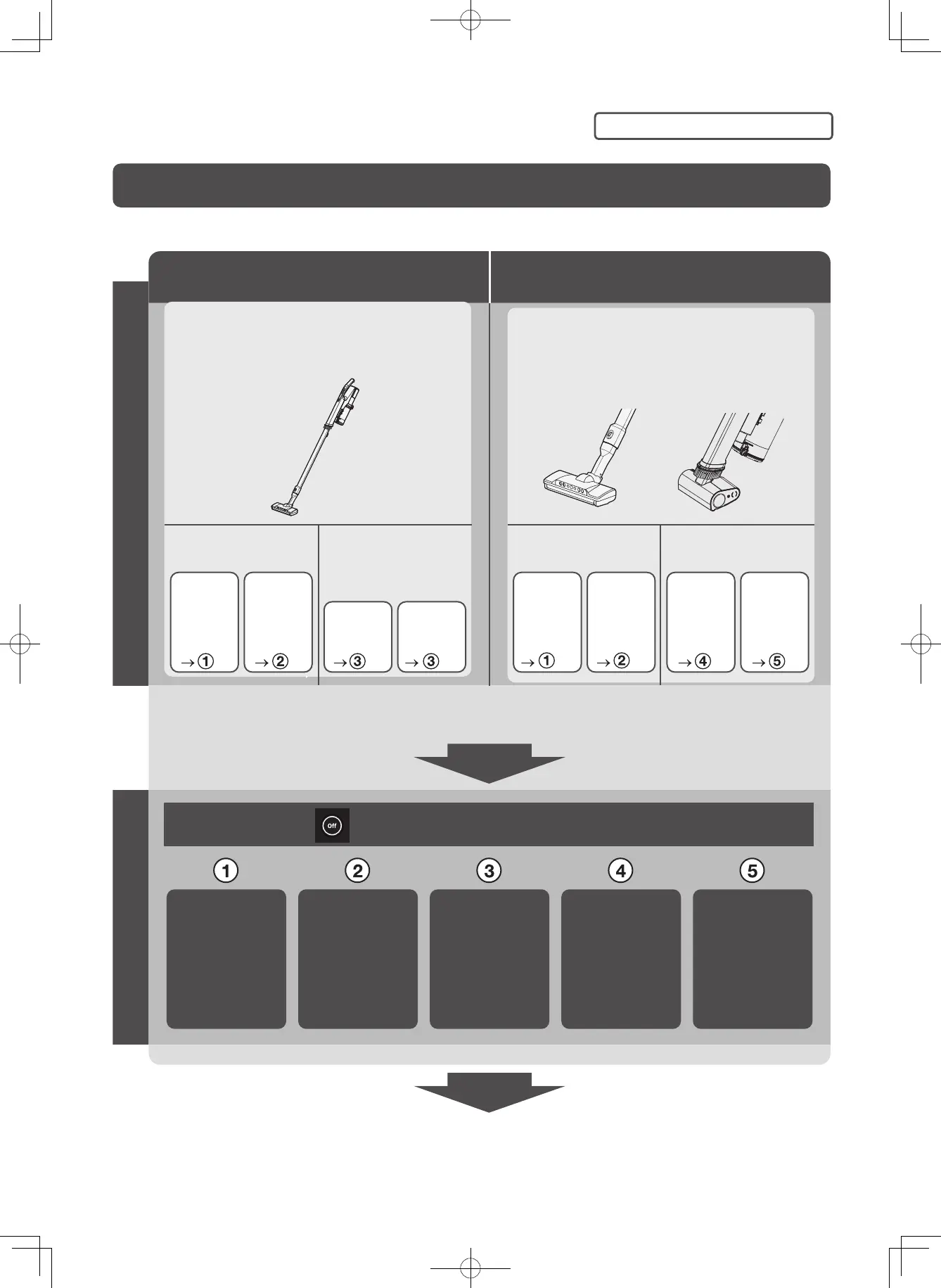 →①

→②

→③

→③

→①

→②

→④

→⑤

Off

①

②

③

④

⑤