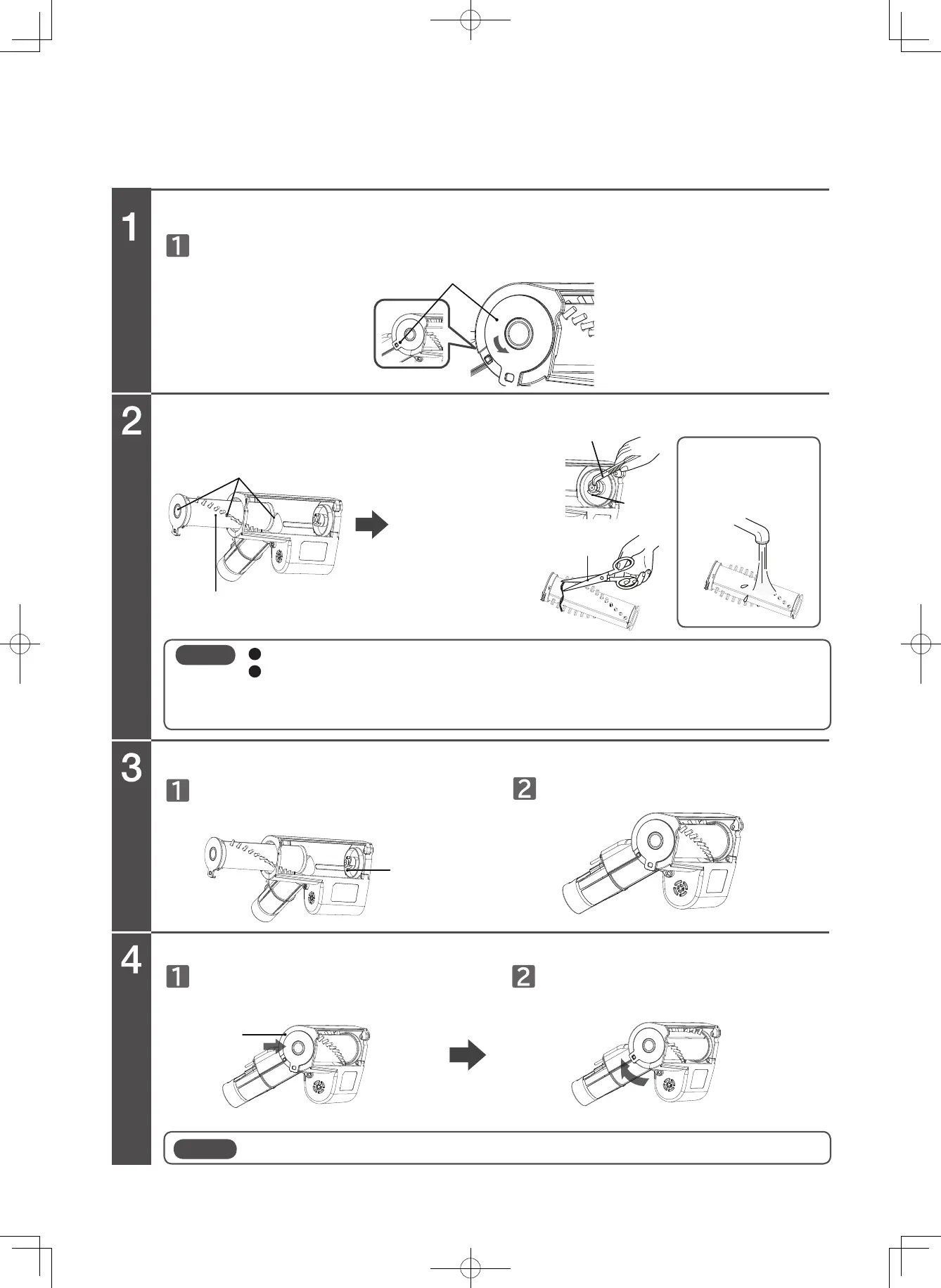 1

1

2

3

1

2

4

1

2