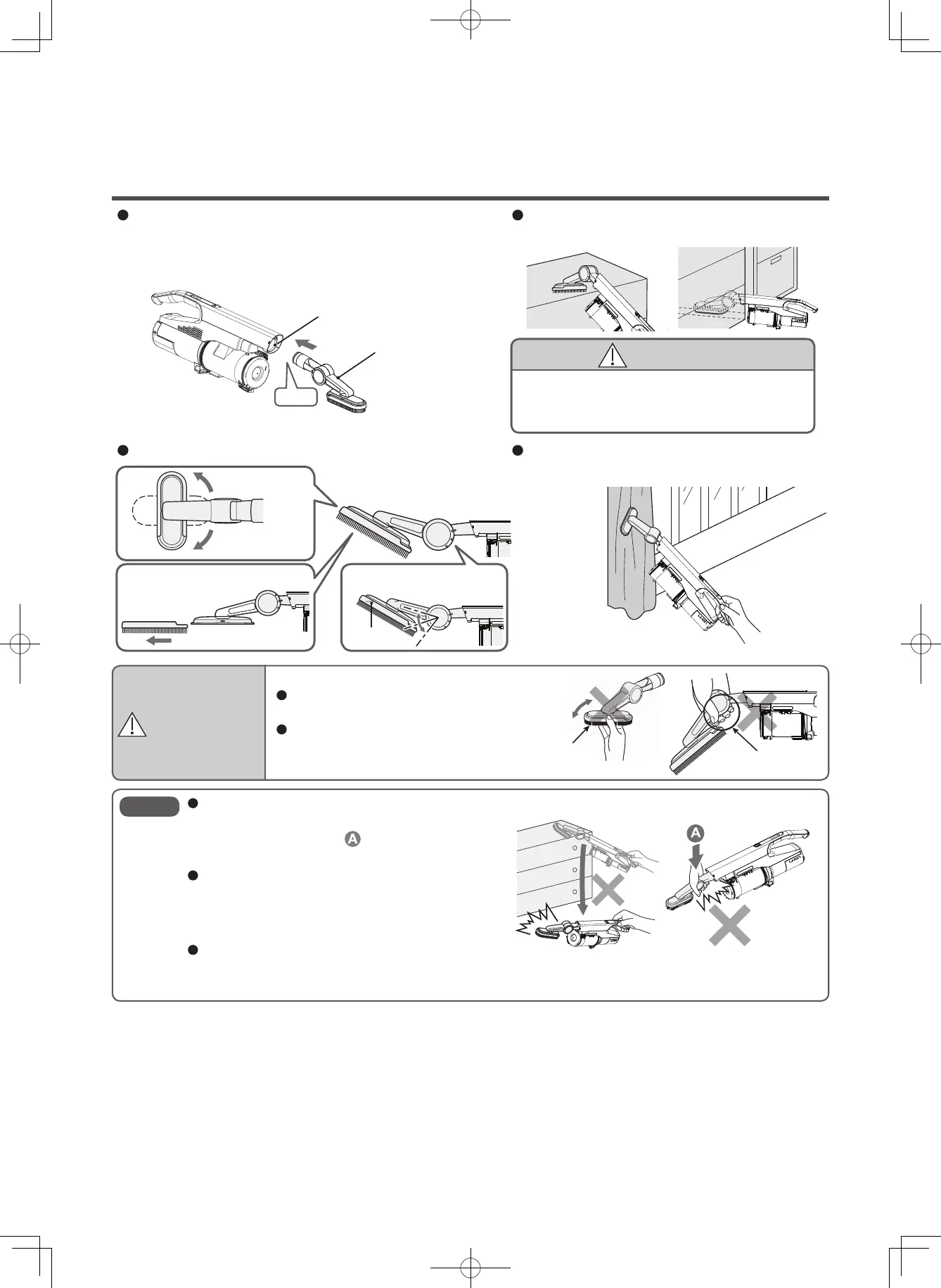 A

A