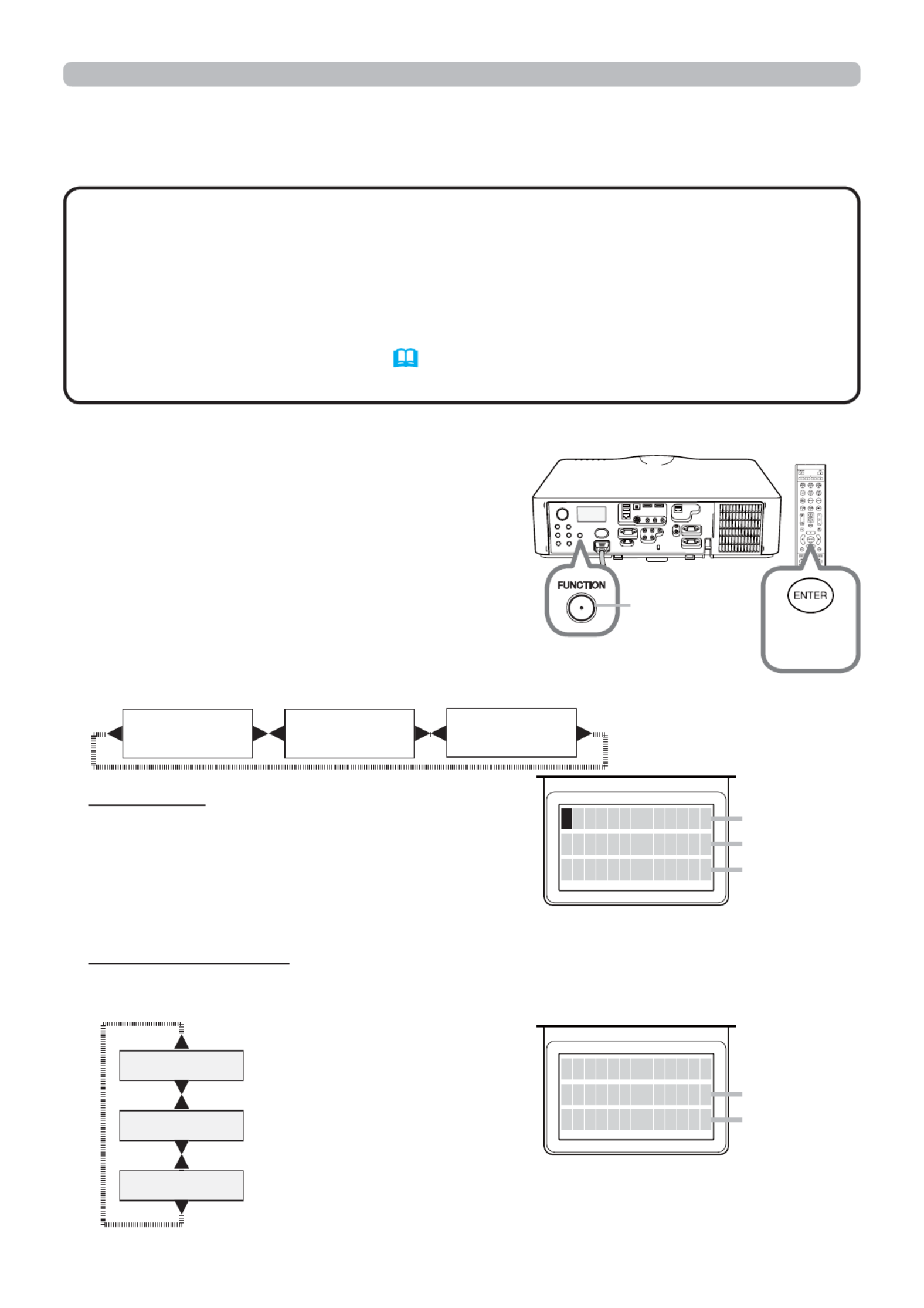 FUNCTION

ENTER