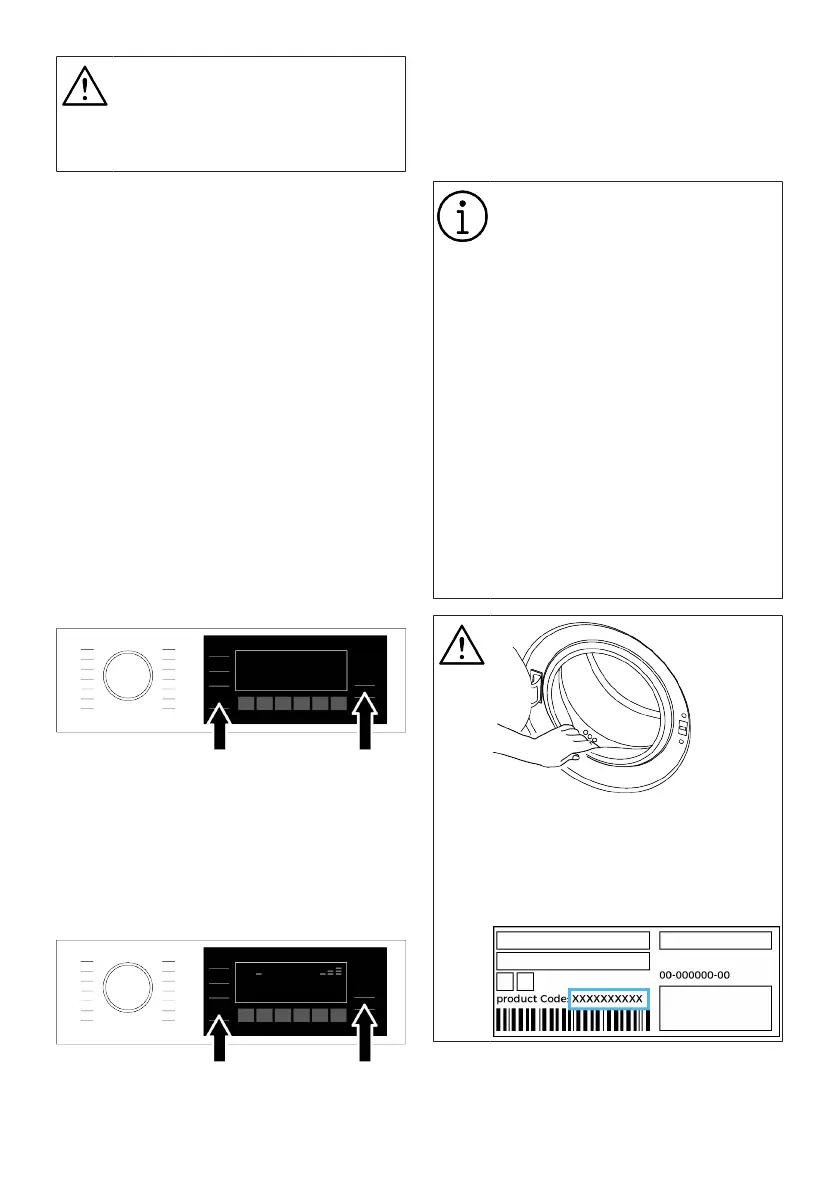 00-000000-00

product Code: XXXXXXXXXX