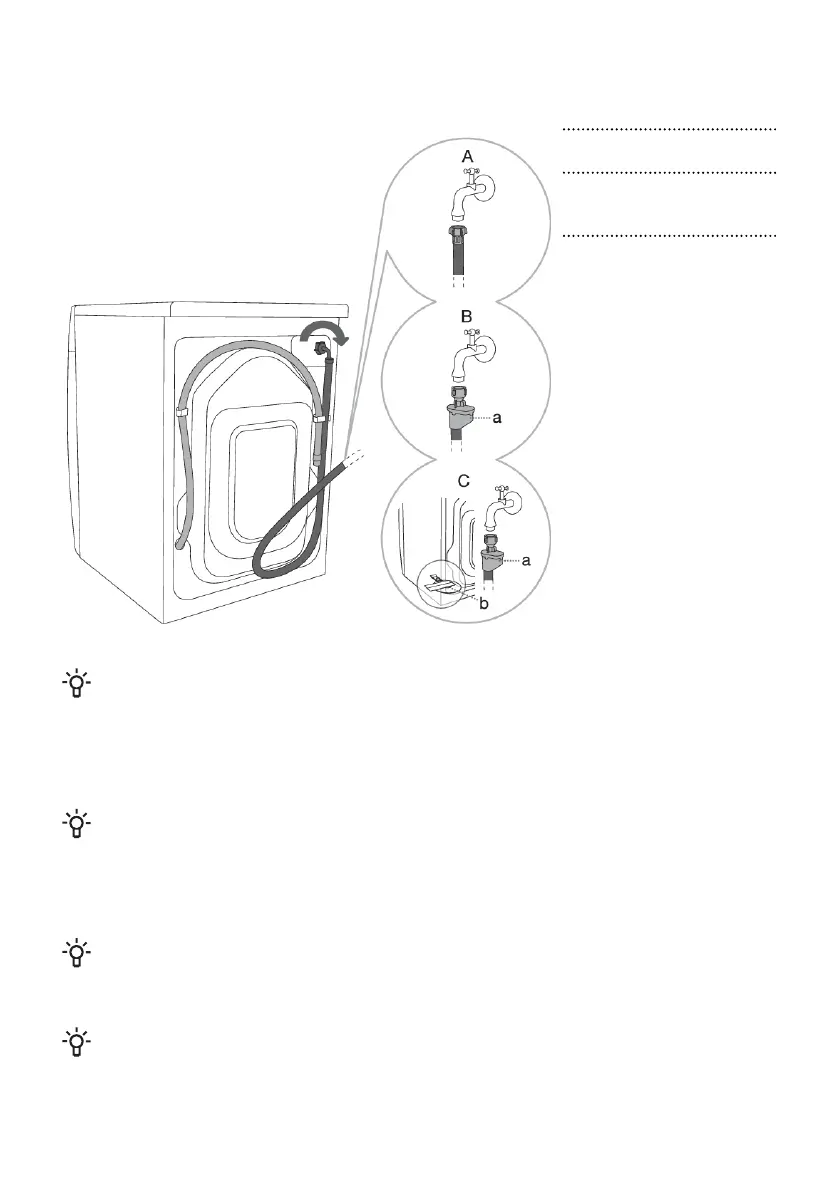 A

B

a

C

a

b