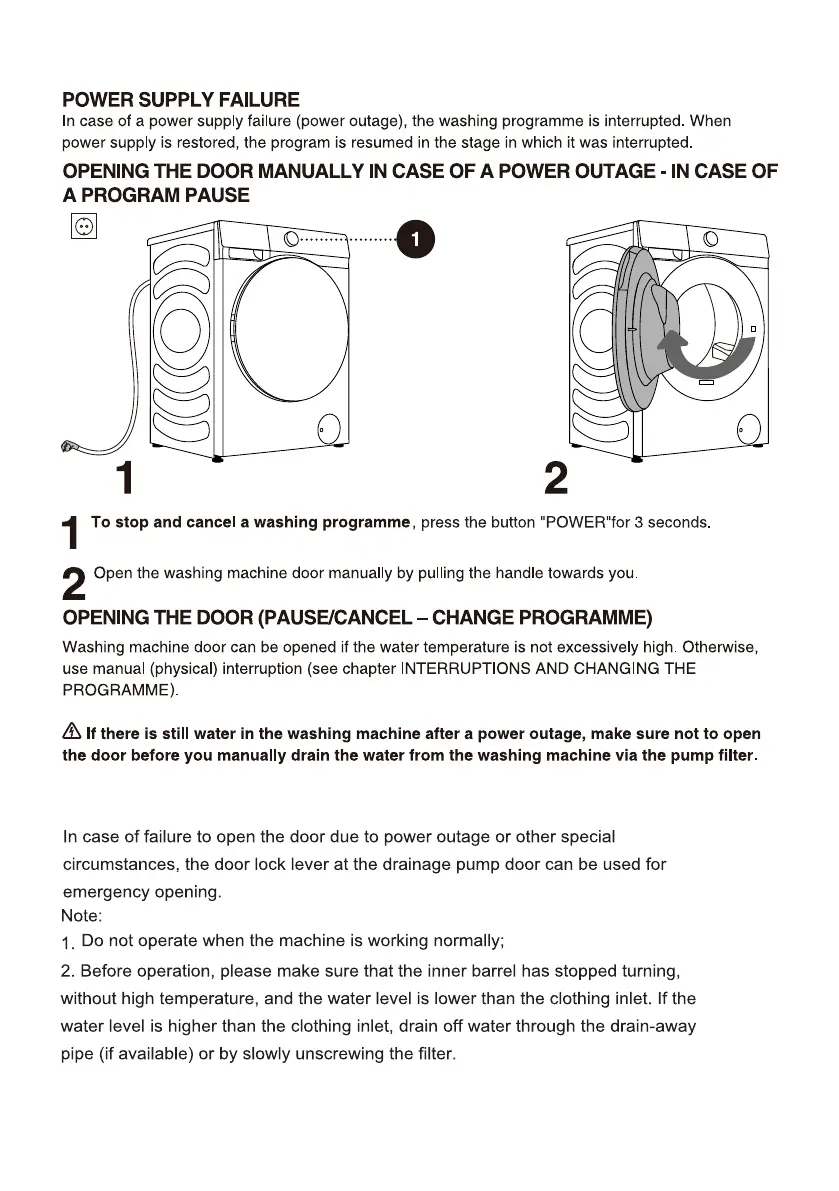 POWER SUPPLY FAILURE
In case of a power supply failure (power outage), the washing programme is interrupted. When power supply is restored, the program is resumed in the stage in which it was interrupted.

OPENING THE DOOR MANUALLY IN CASE OF A POWER OUTAGE - IN CASE OF A PROGRAM PAUSE

1

1

2

1 To stop and cancel a washing programme, press the button "POWER"for 3 seconds.

2 Open the washing machine door manually by pulling the handle towards you.

OPENING THE DOOR (PAUSE/CANCEL – CHANGE PROGRAMME)
Washing machine door can be opened if the water temperature is not excessively high. Otherwise, use manual (physical) interruption (see chapter INTERRUPTIONS AND CHANGING THE PROGRAMME).

If there is still water in the washing machine after a power outage, make sure not to open the door before you manually drain the water from the washing machine via the pump filter.

In case of failure to open the door due to power outage or other special circumstances, the door lock lever at the drainage pump door can be used for emergency opening.
Note:
1. Do not operate when the machine is working normally;
2. Before operation, please make sure that the inner barrel has stopped turning, without high temperature, and the water level is lower than the clothing inlet. If the water level is higher than the clothing inlet, drain off water through the drain-away pipe (if available) or by slowly unscrewing the filter.