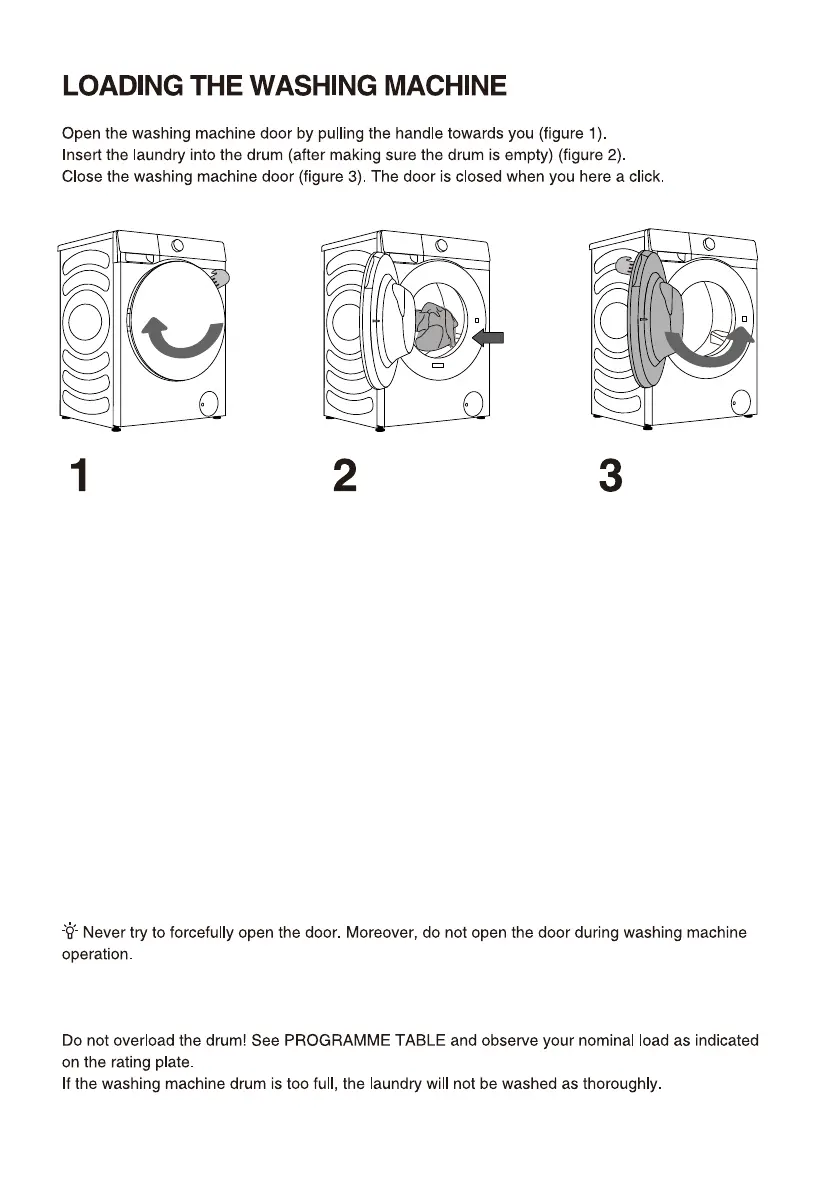 LOADING THE WASHING MACHINE

Open the washing machine door by pulling the handle towards you (figure 1).
Insert the laundry into the drum (after making sure the drum is empty) (figure 2).
Close the washing machine door (figure 3). The door is closed when you here a click.

1

2

3

Never try to forcefully open the door. Moreover, do not open the door during washing machine operation.

Do not overload the drum! See PROGRAMME TABLE and observe your nominal load as indicated on the rating plate.
If the washing machine drum is too full, the laundry will not be washed as thoroughly.