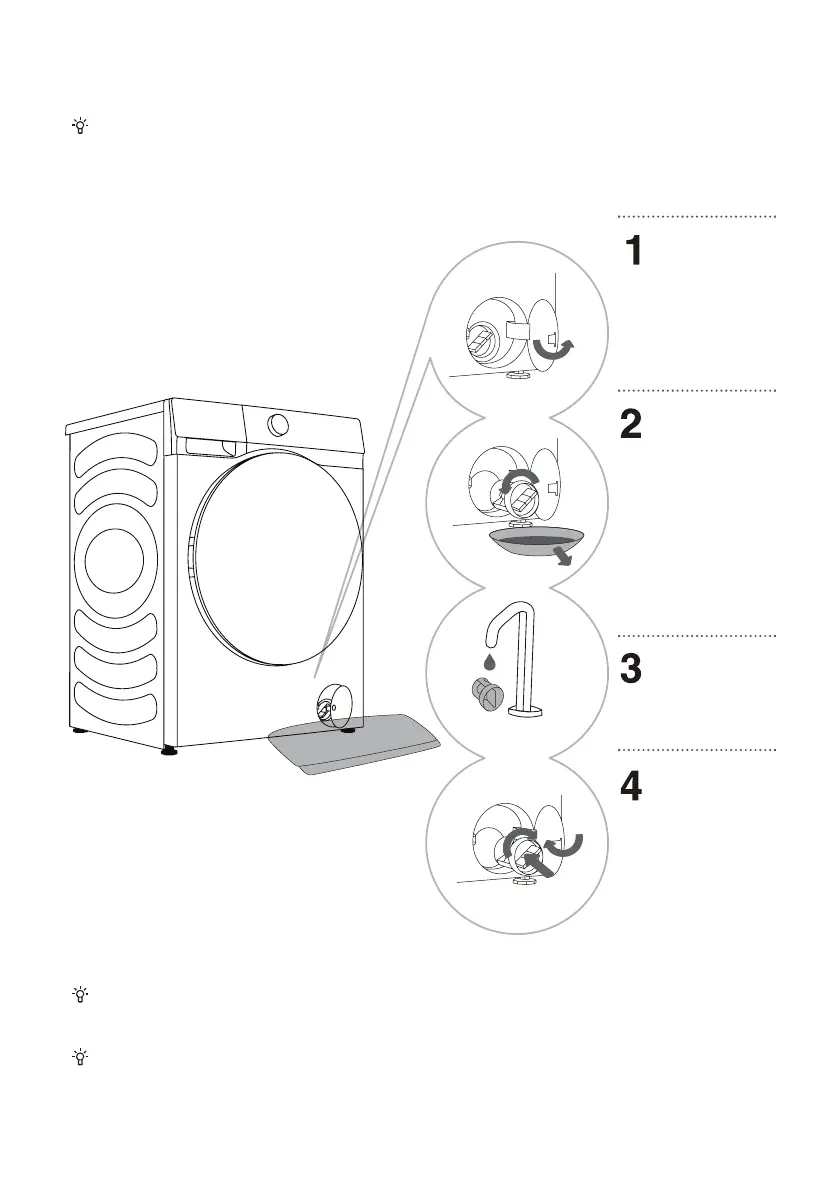 1

2

3

4